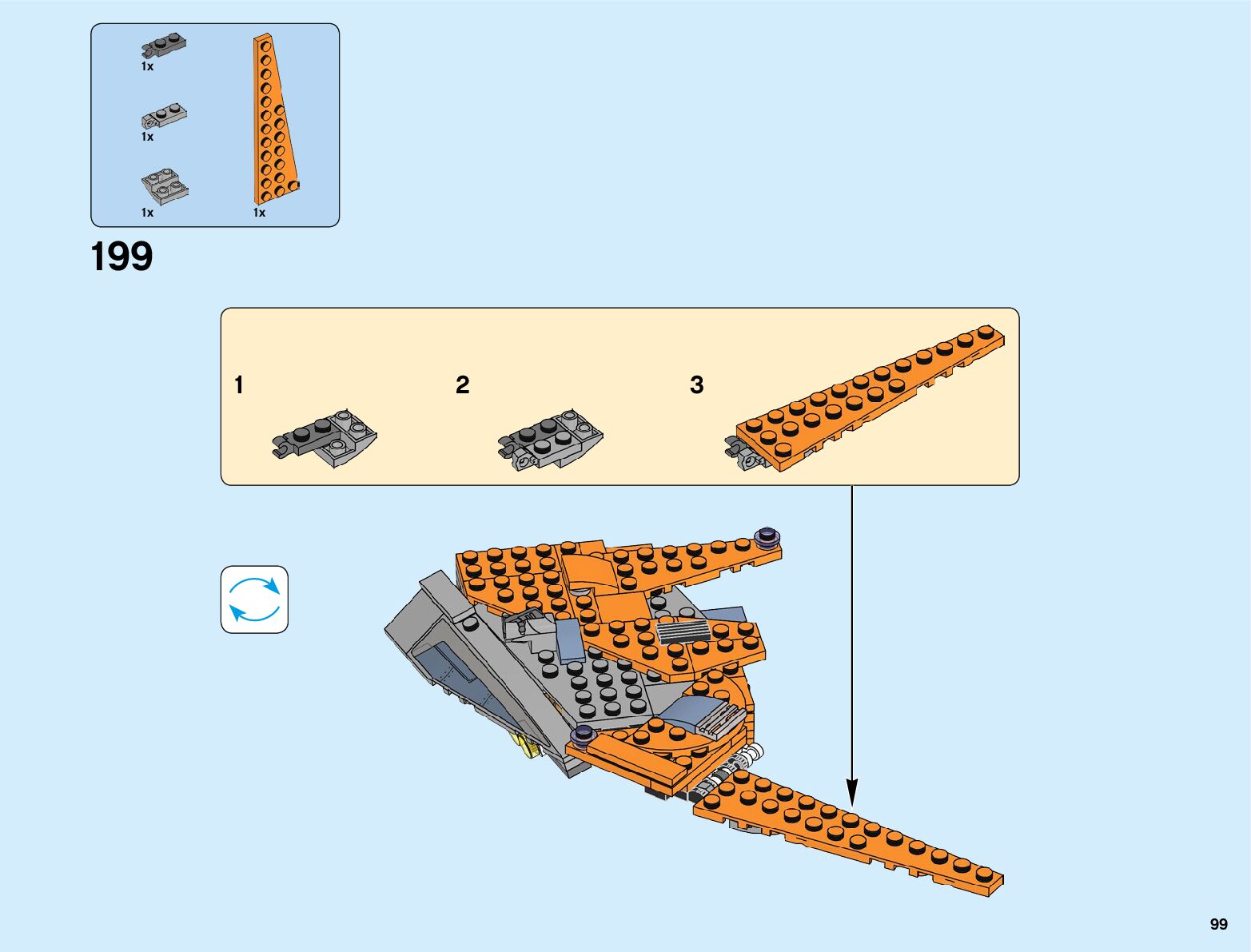 1x

1x

1x

1x

199

1

2

3

99