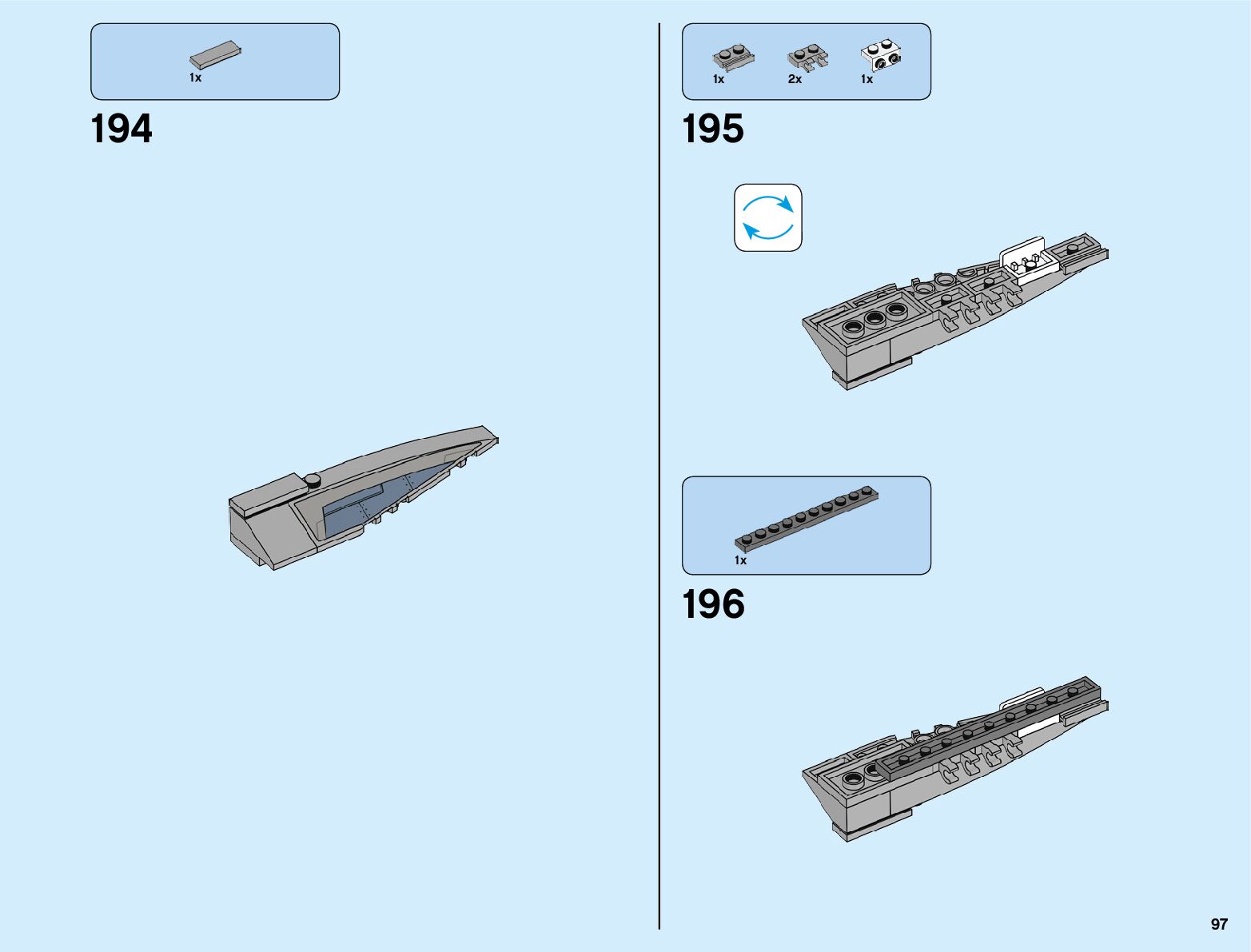 1x

194

1x 2x 1x

195

1x

196

97