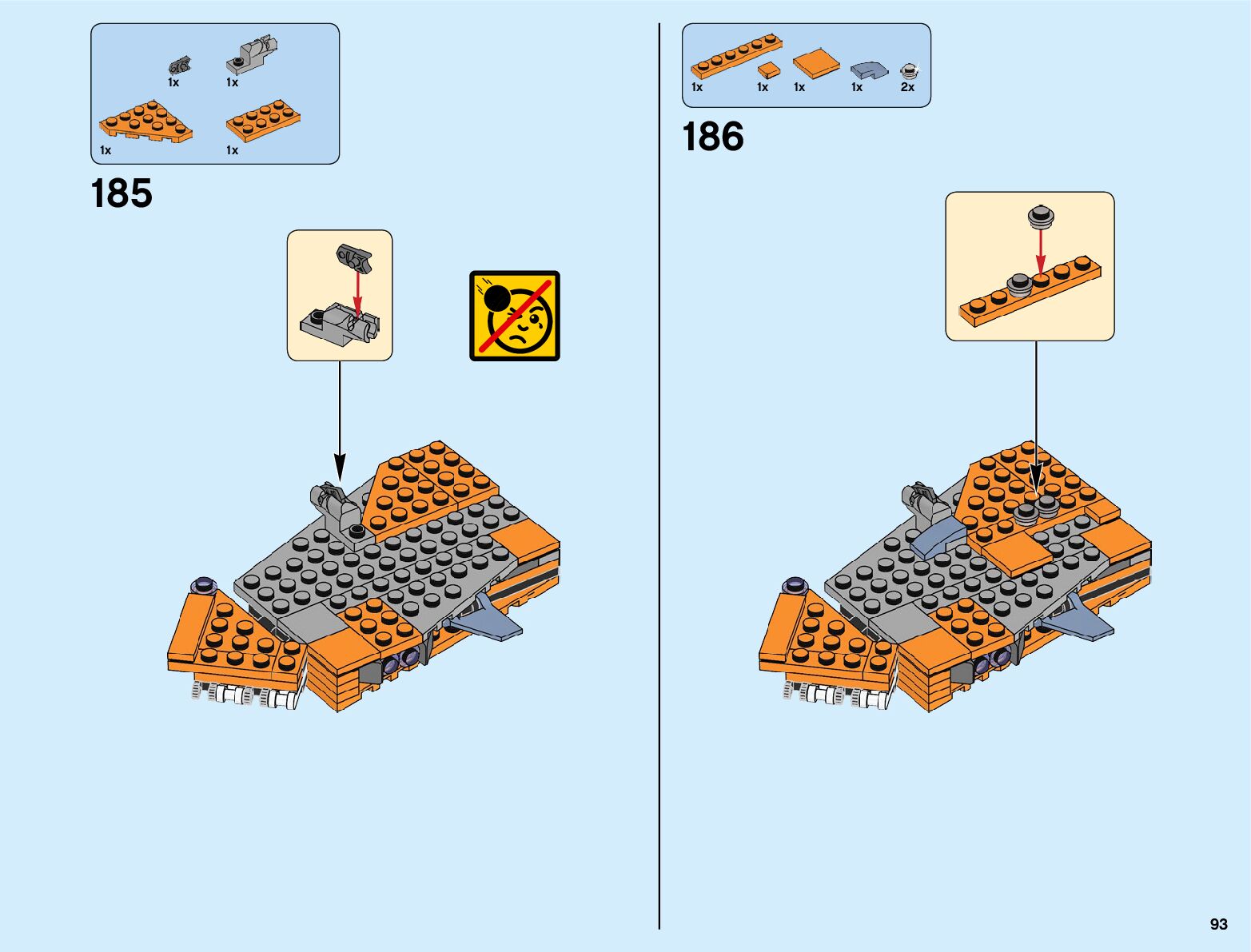 1x 1x

1x 1x

185

1x 1x 1x 1x 2x

186

93