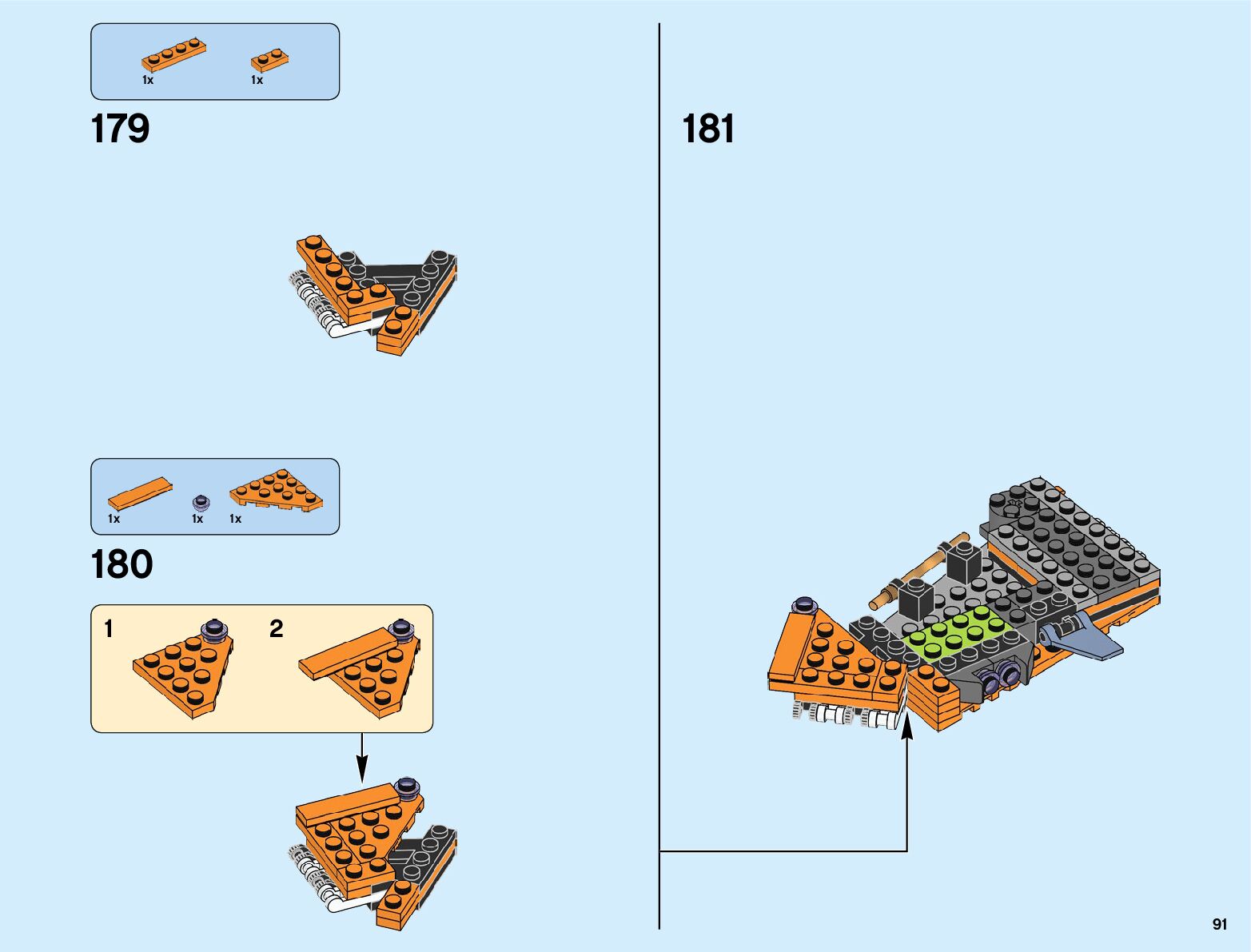 1x 1x

179

1x 1x 1x

180

1

2

181

91