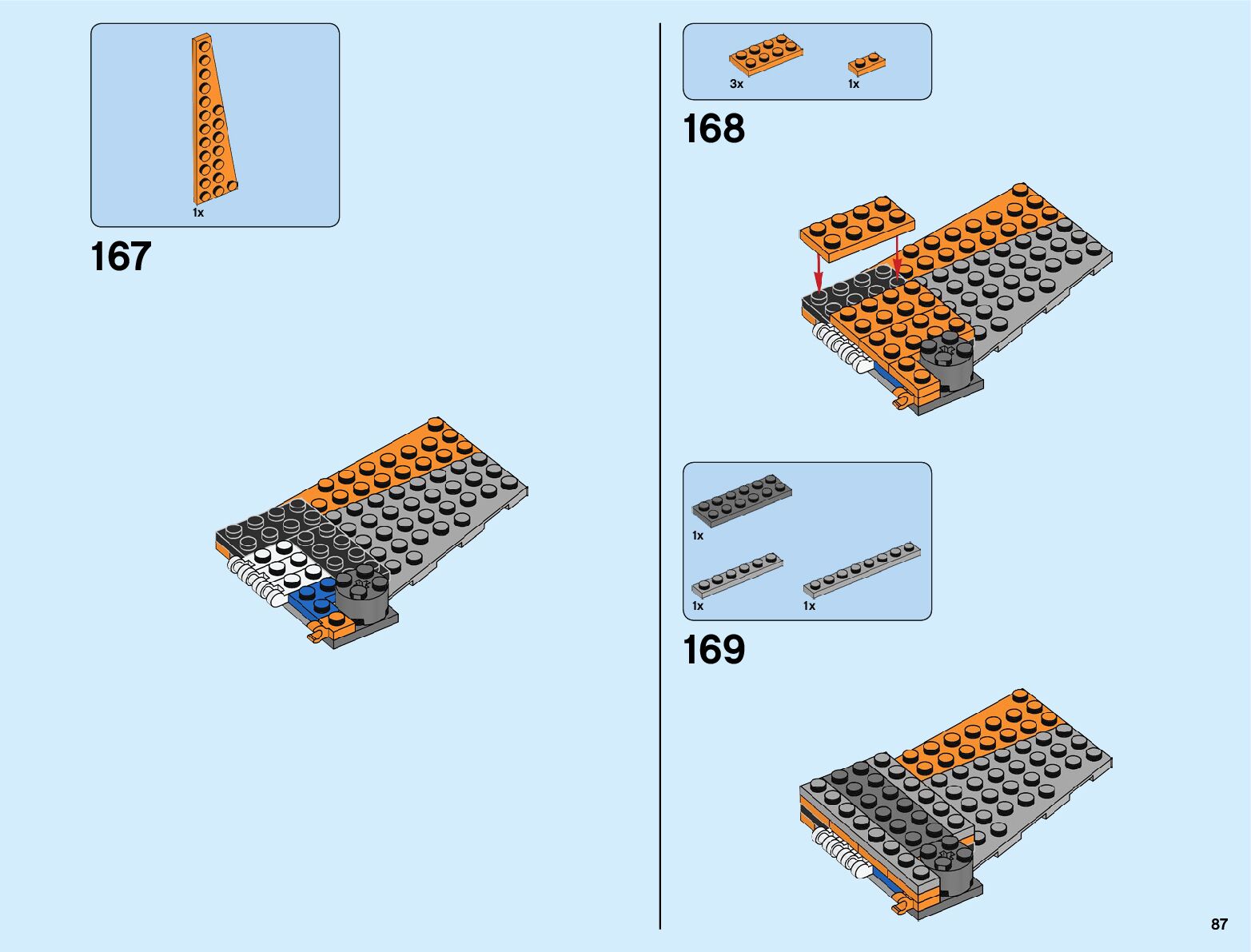 1x

167

3x 1x

168

1x

1x 1x

169

87