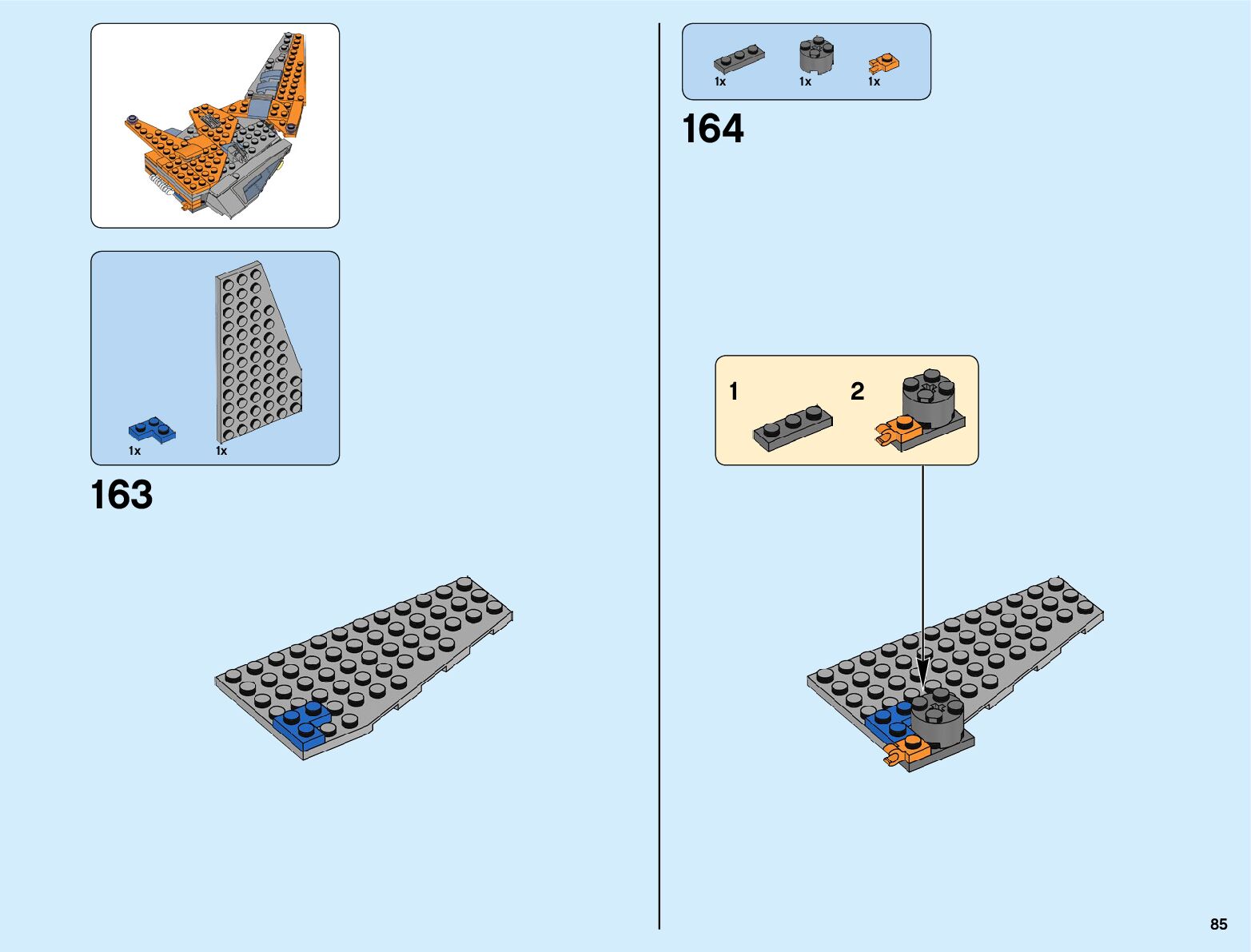 1x
1x

163

1x
1x
1x

164

1
2

85