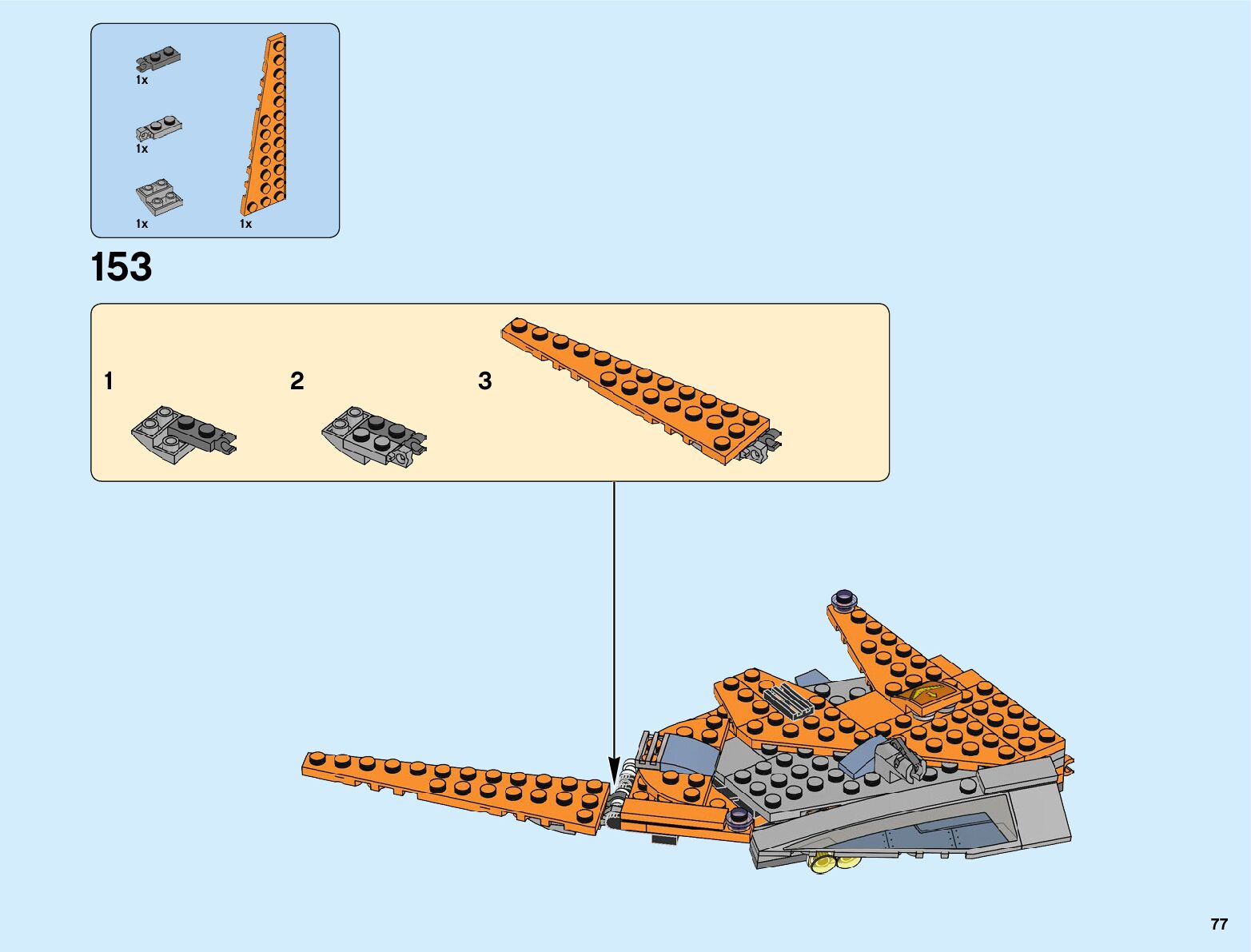 1x

1x

1x

1x

153

1

2

3

77