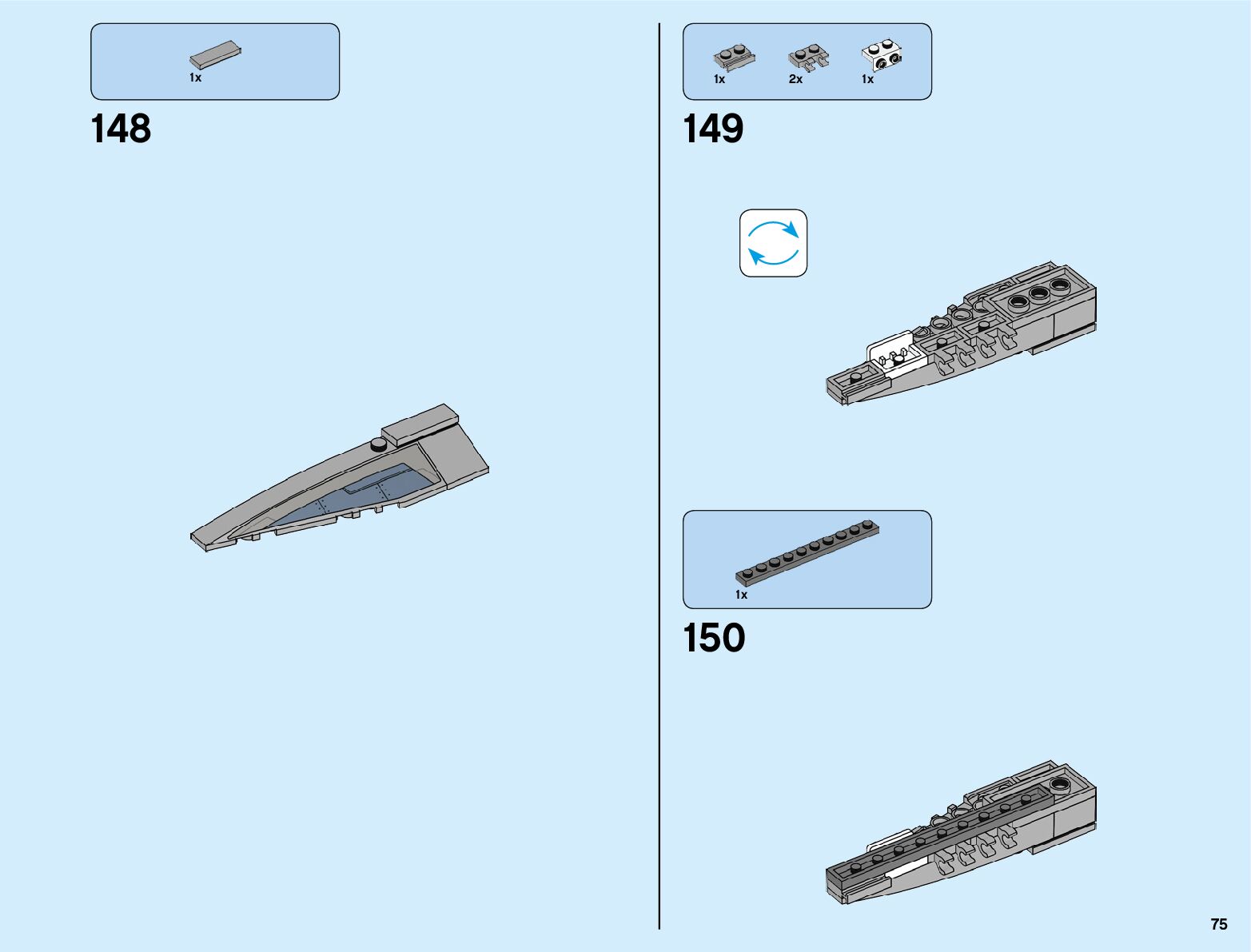 1x

148

1x 2x 1x

149

1x

150

75