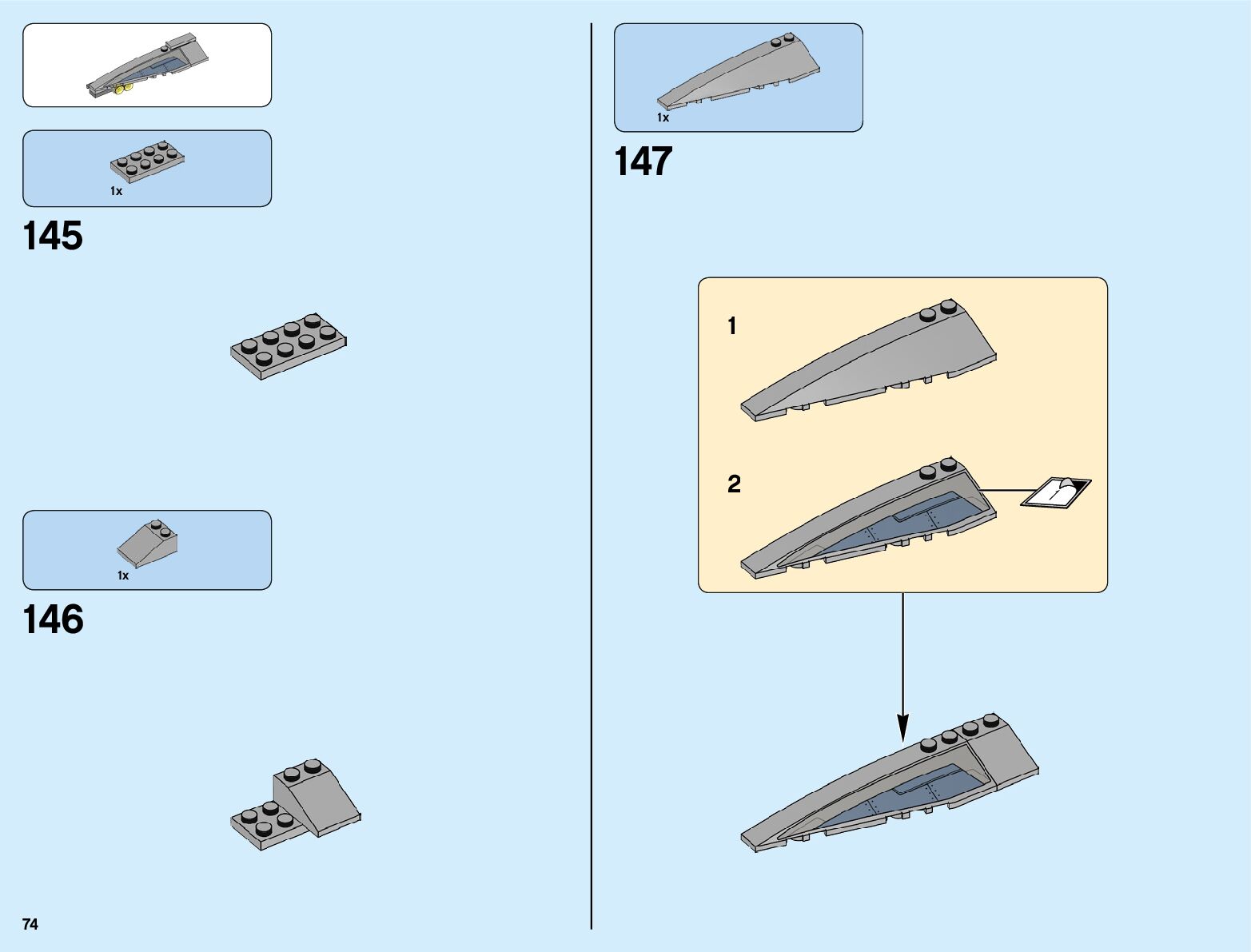 1x

145

1x

146

74

1x

147

1

2