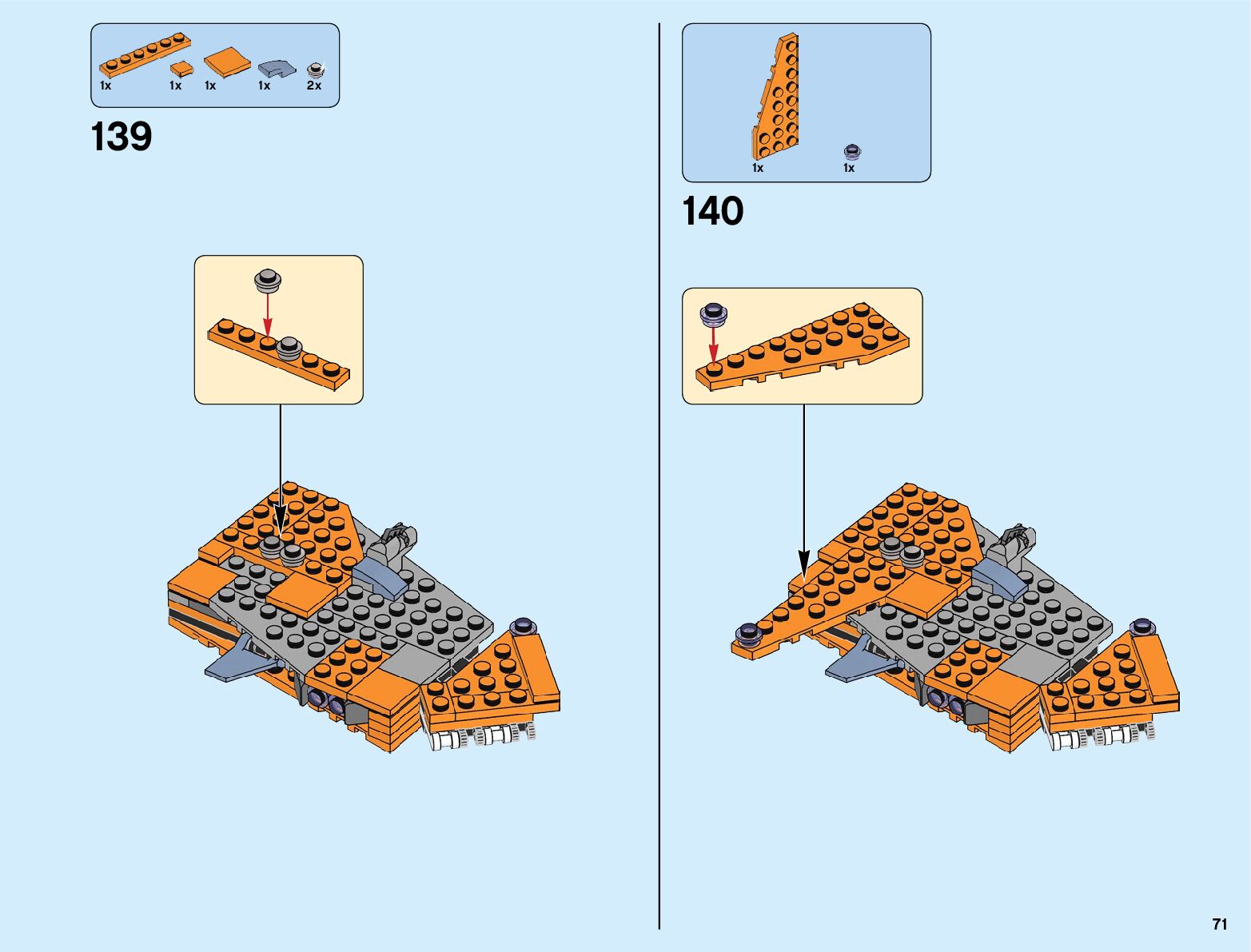 1x 1x 1x 1x 2x

139

1x 1x

140

71