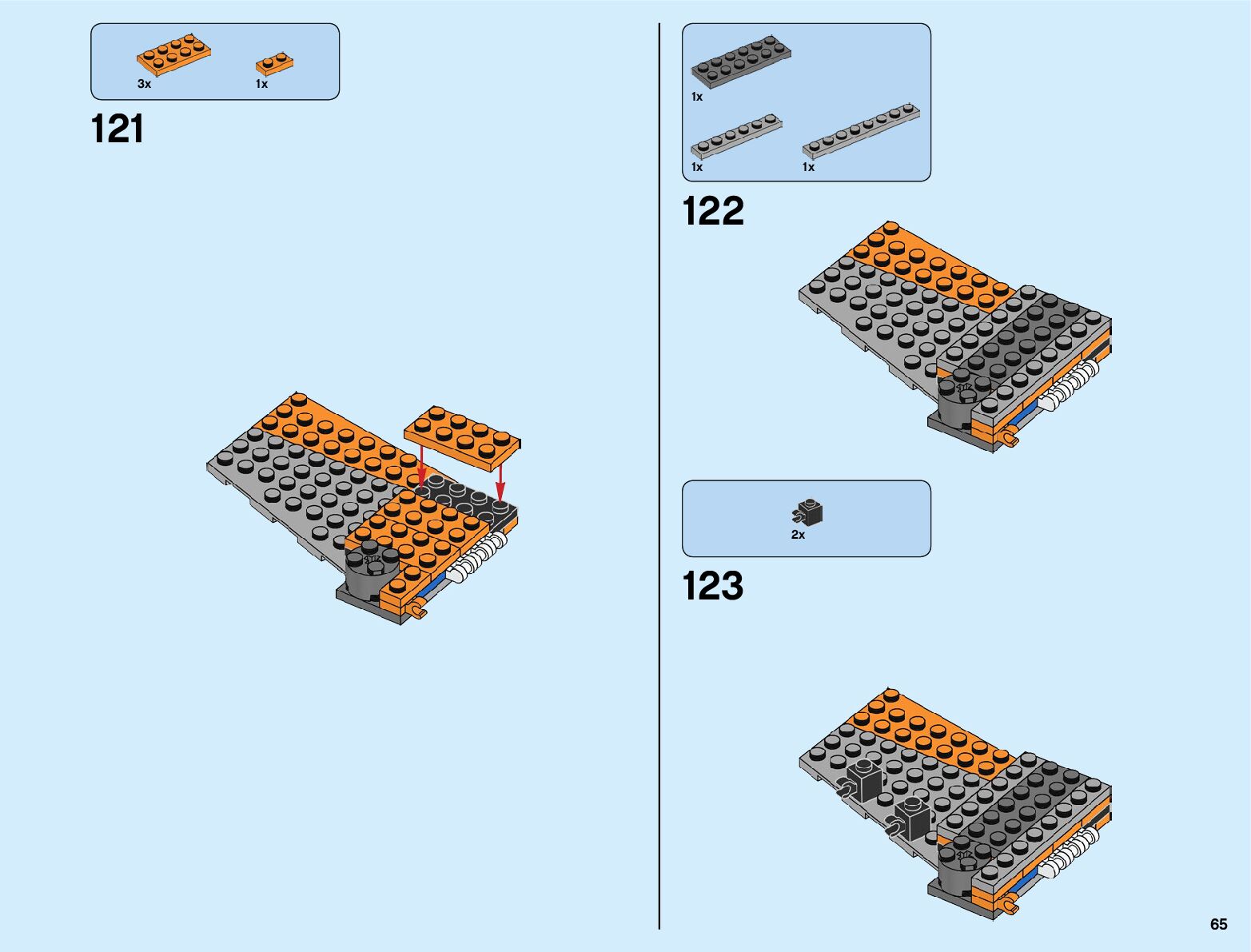 3x 1x

121

1x

1x 1x

122

2x

123

65