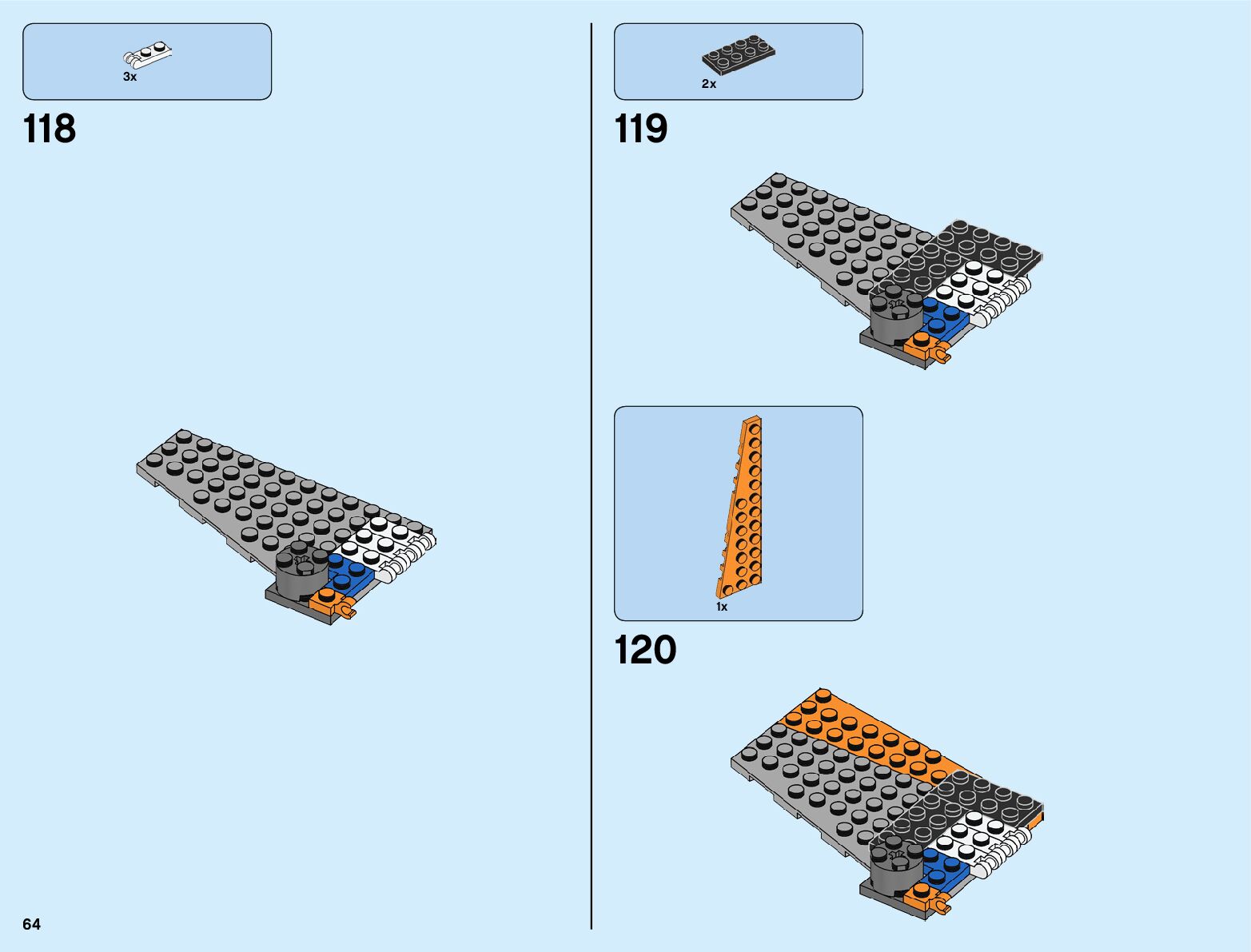 3x

118

2x

119

1x

120

64