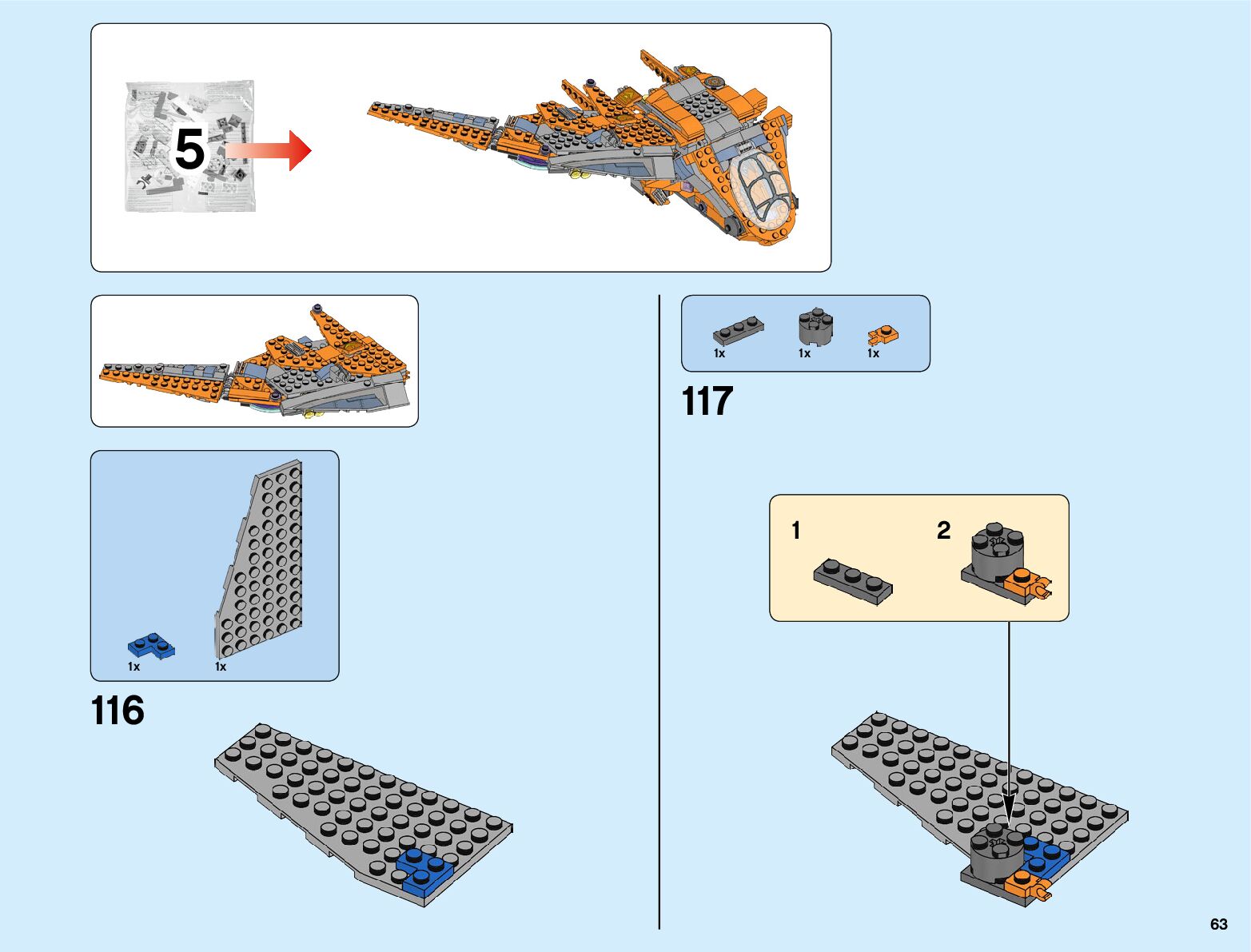 5

1x 1x

116

1x 1x 1x

117

1

2

63