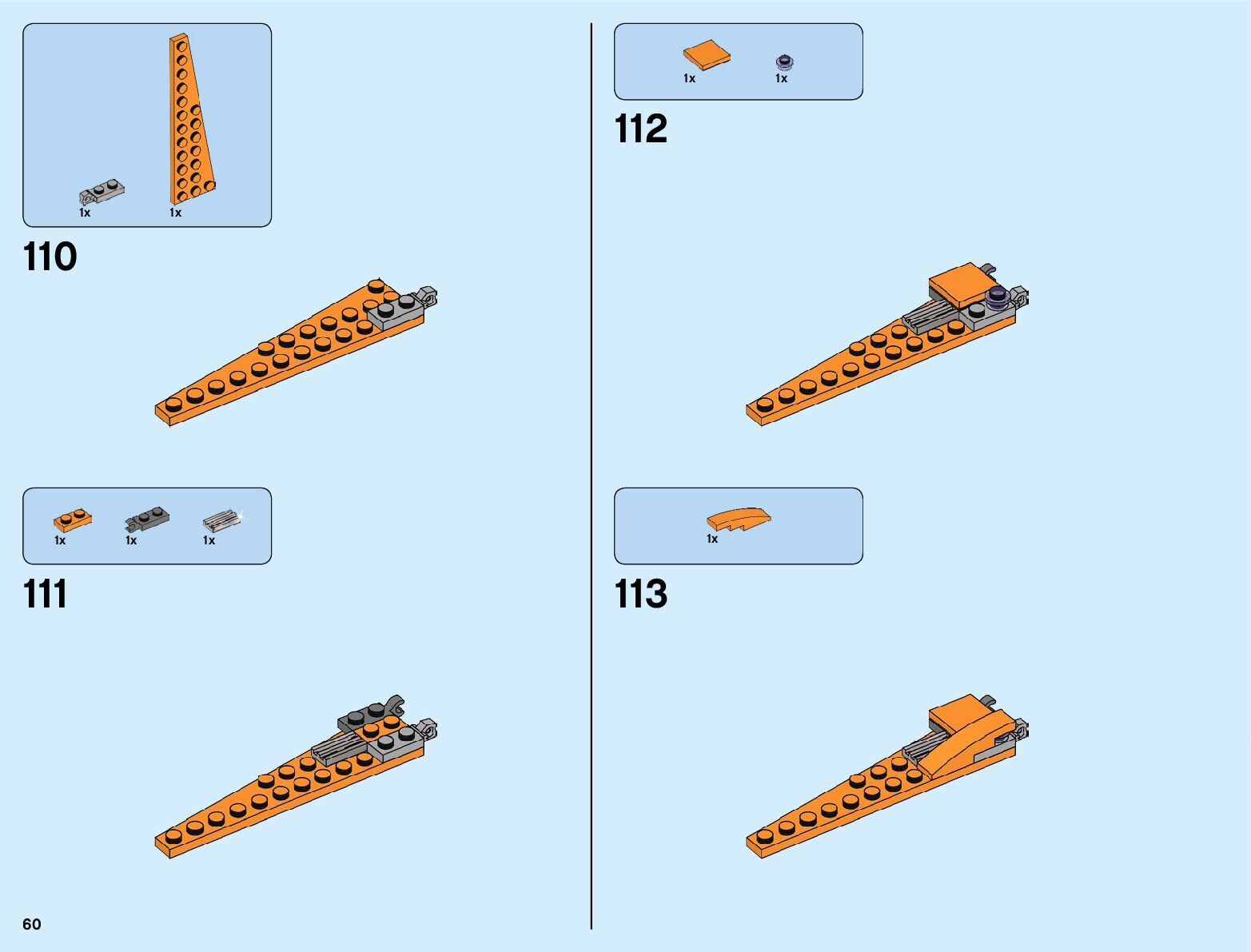 1x 1x

110

1x 1x 1x

111

60

1x 1x

112

1x

113