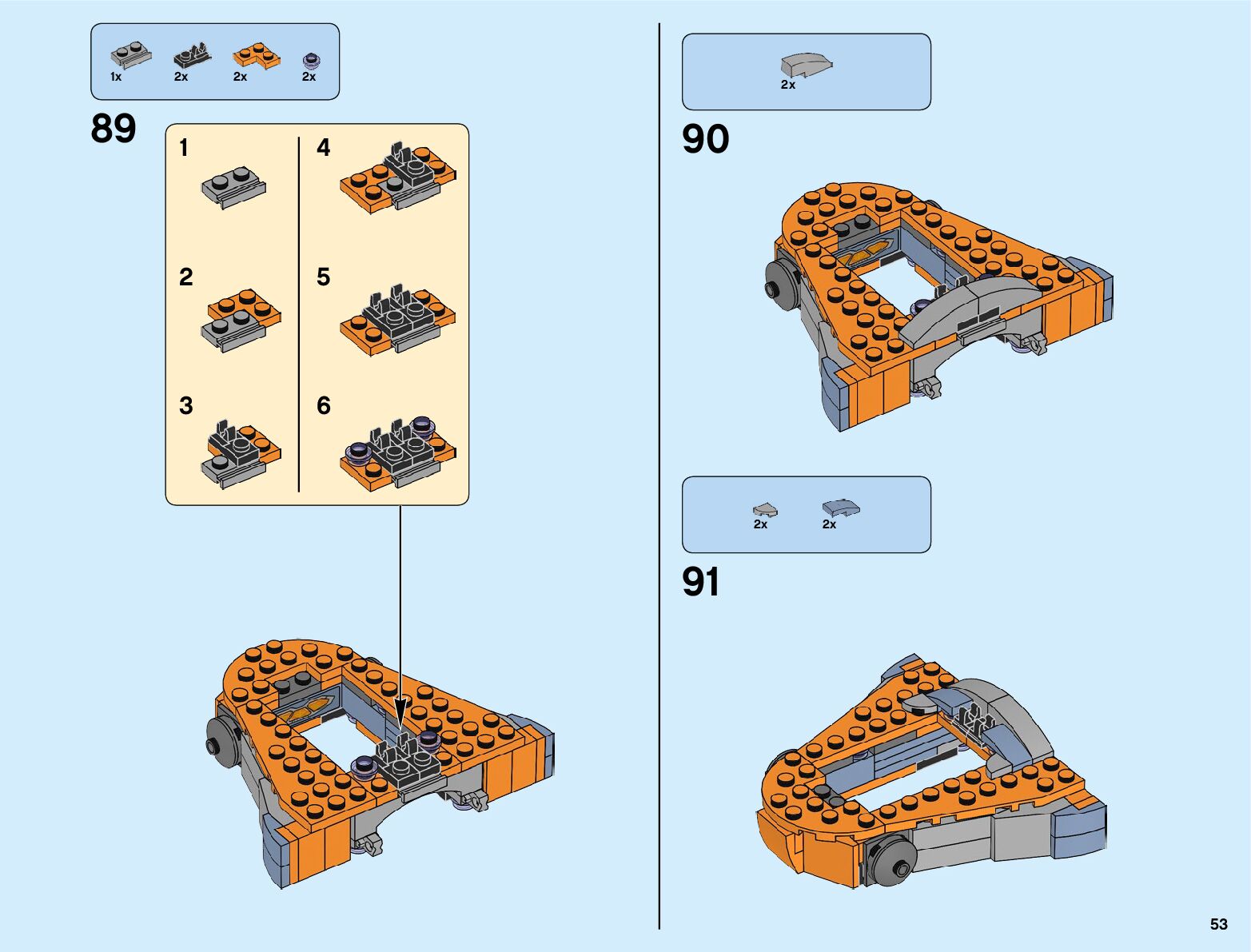 1x
2x
2x
2x

89

1

2

3

4

5

6

2x

90

2x
2x

91

53