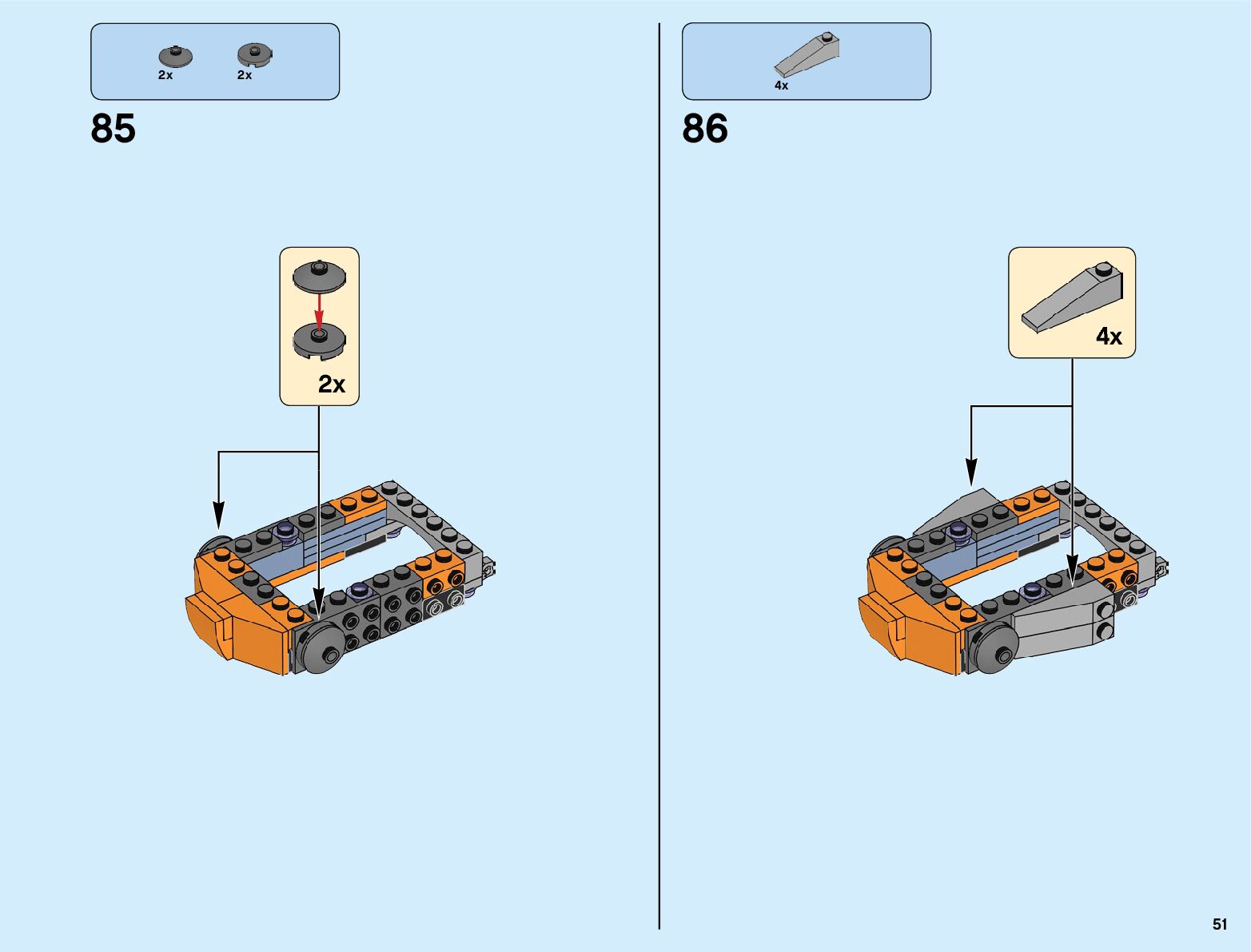 2x 2x

85

2x

4x

86

4x

51