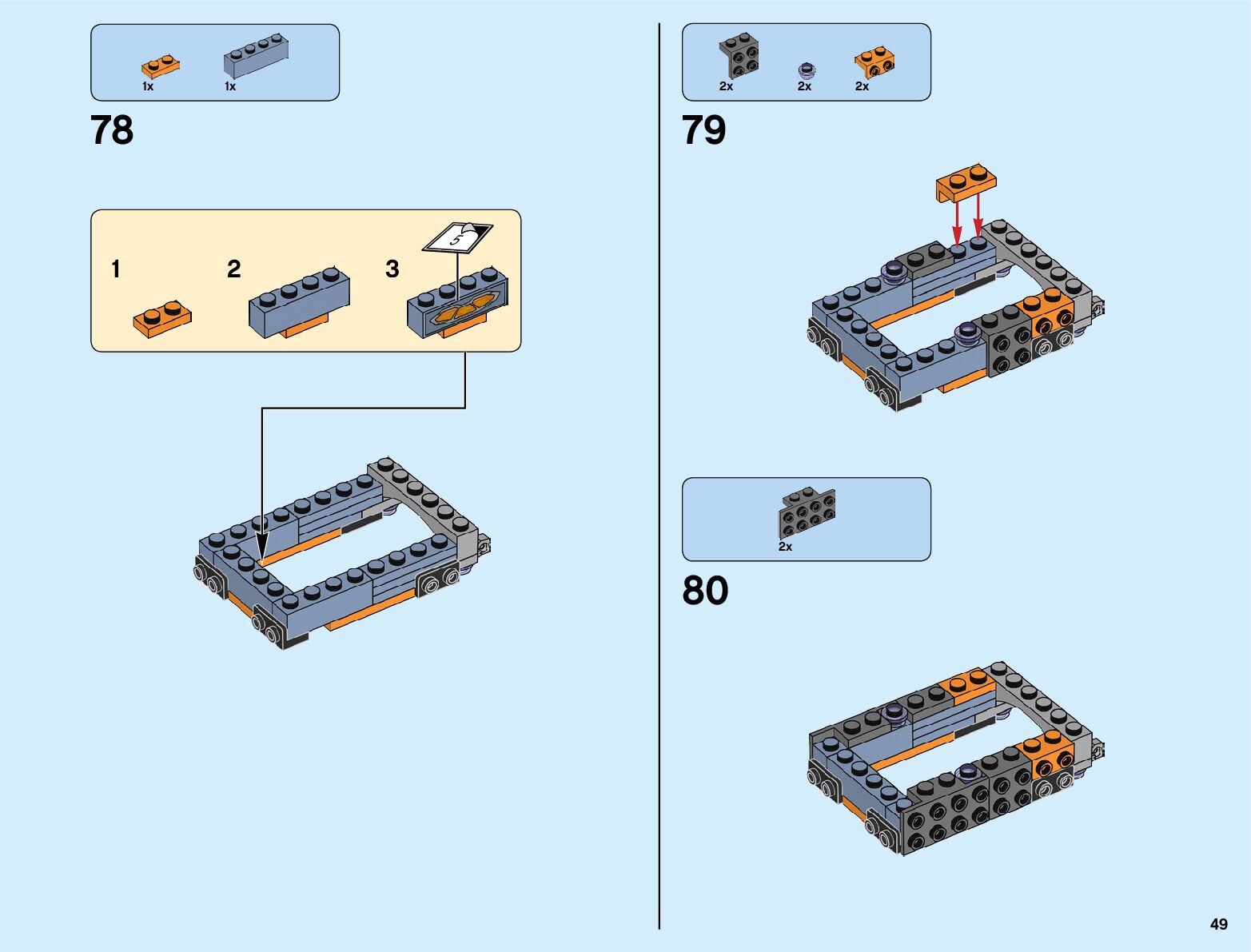 1x 1x

78

1 2 3

5

2x 2x 2x

79

2x

80

49