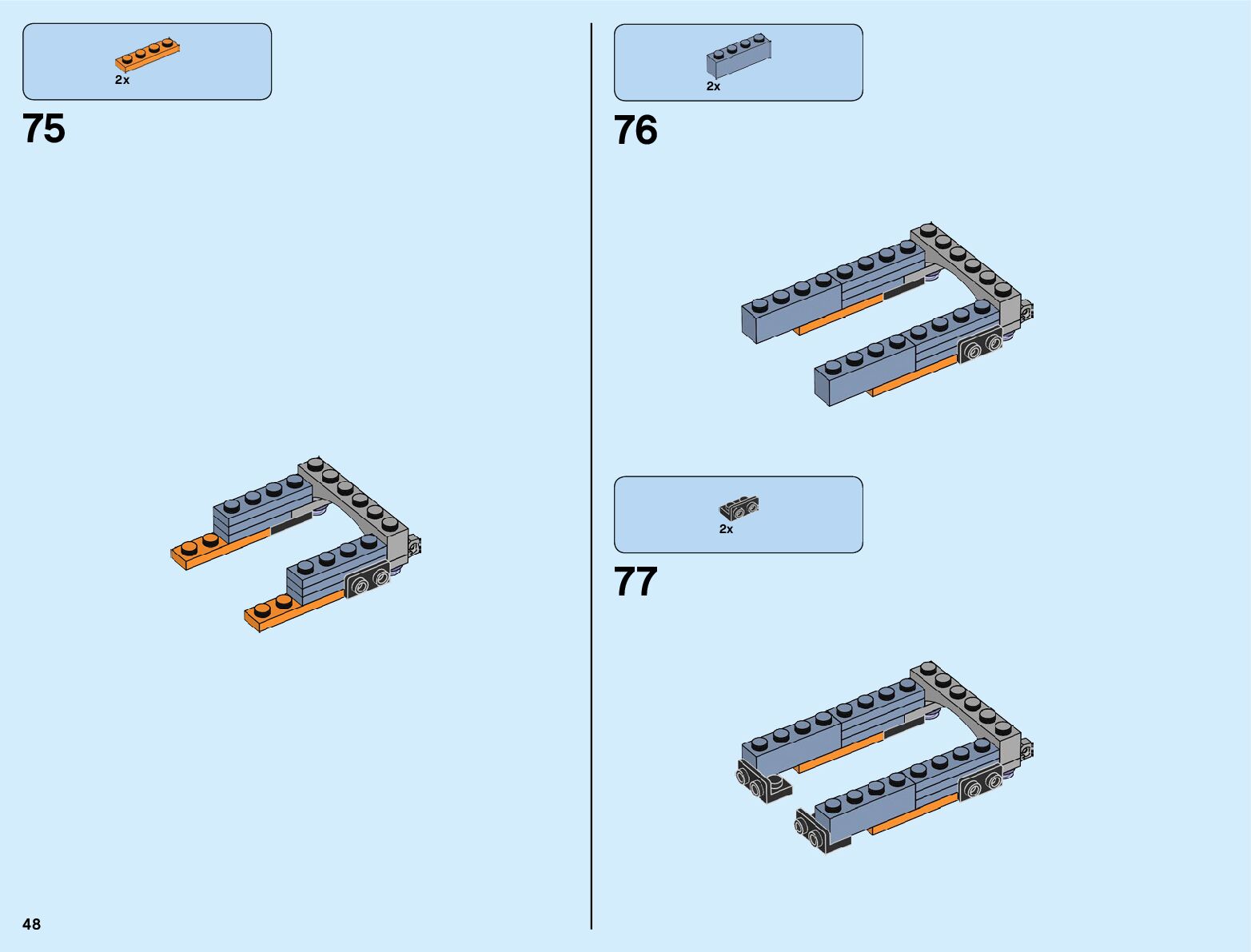 2x

75

2x

76

2x

77

48