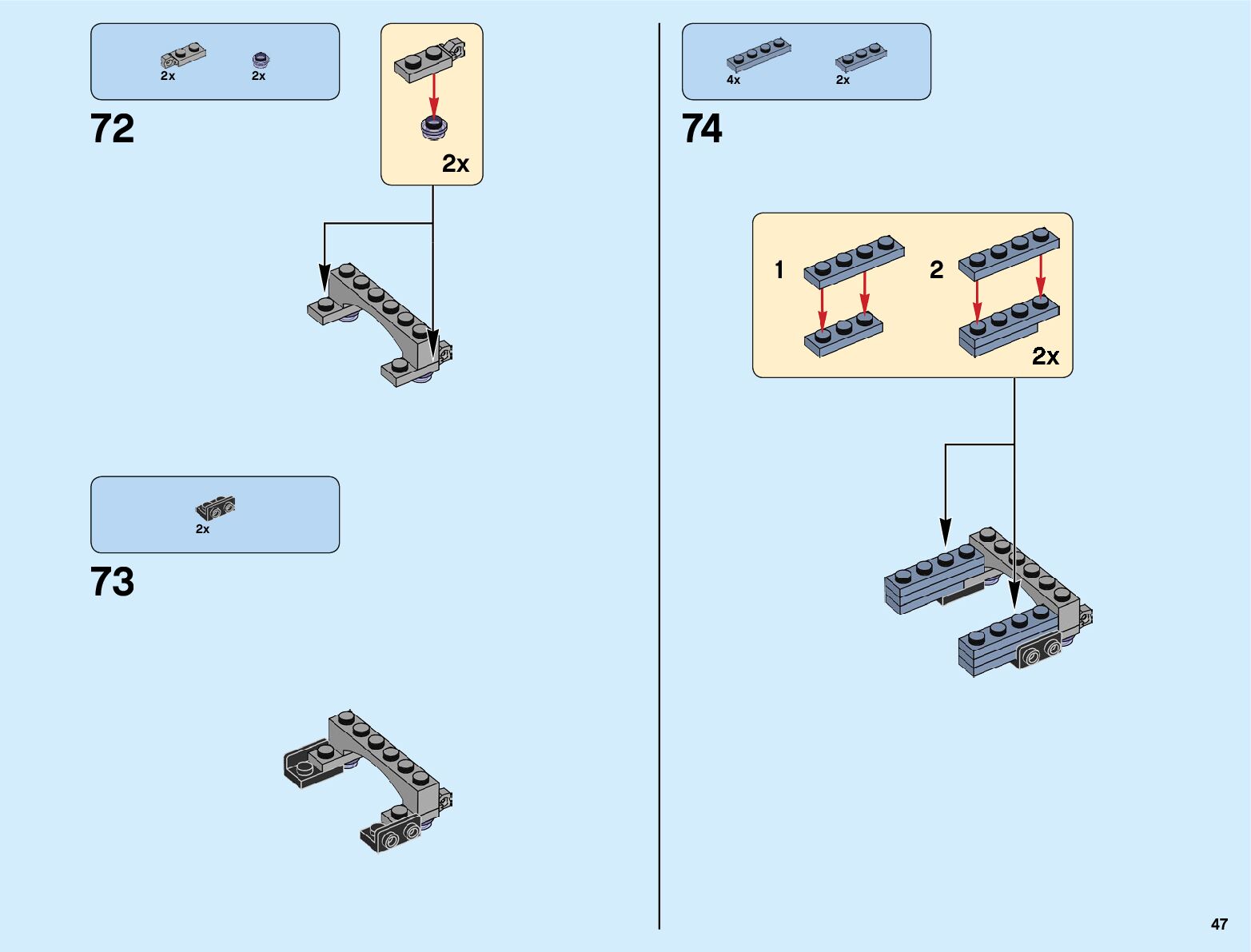 2x 2x

72

2x

2x

73

4x 2x

74

1

2

2x

47