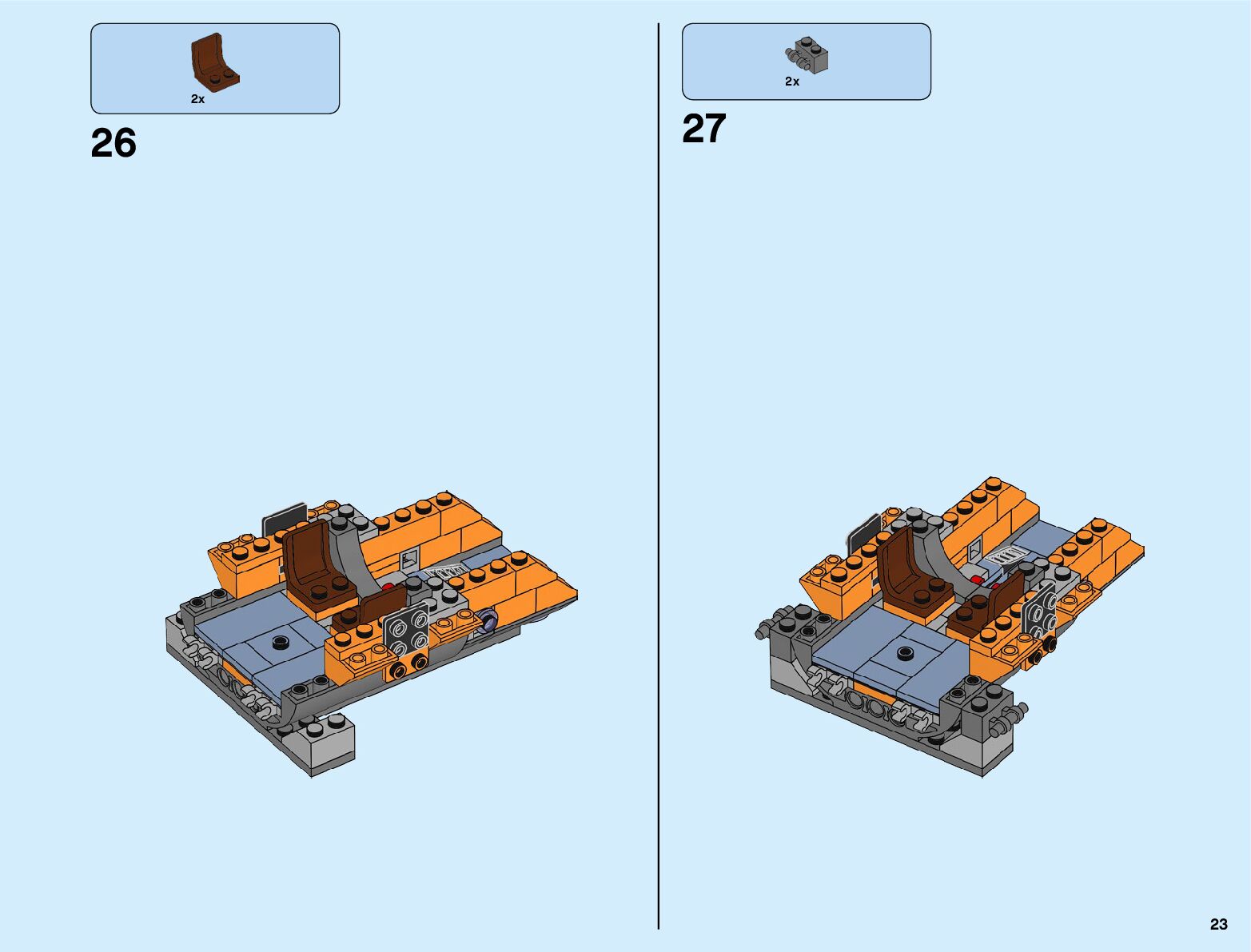 2x

26

2x

27

23