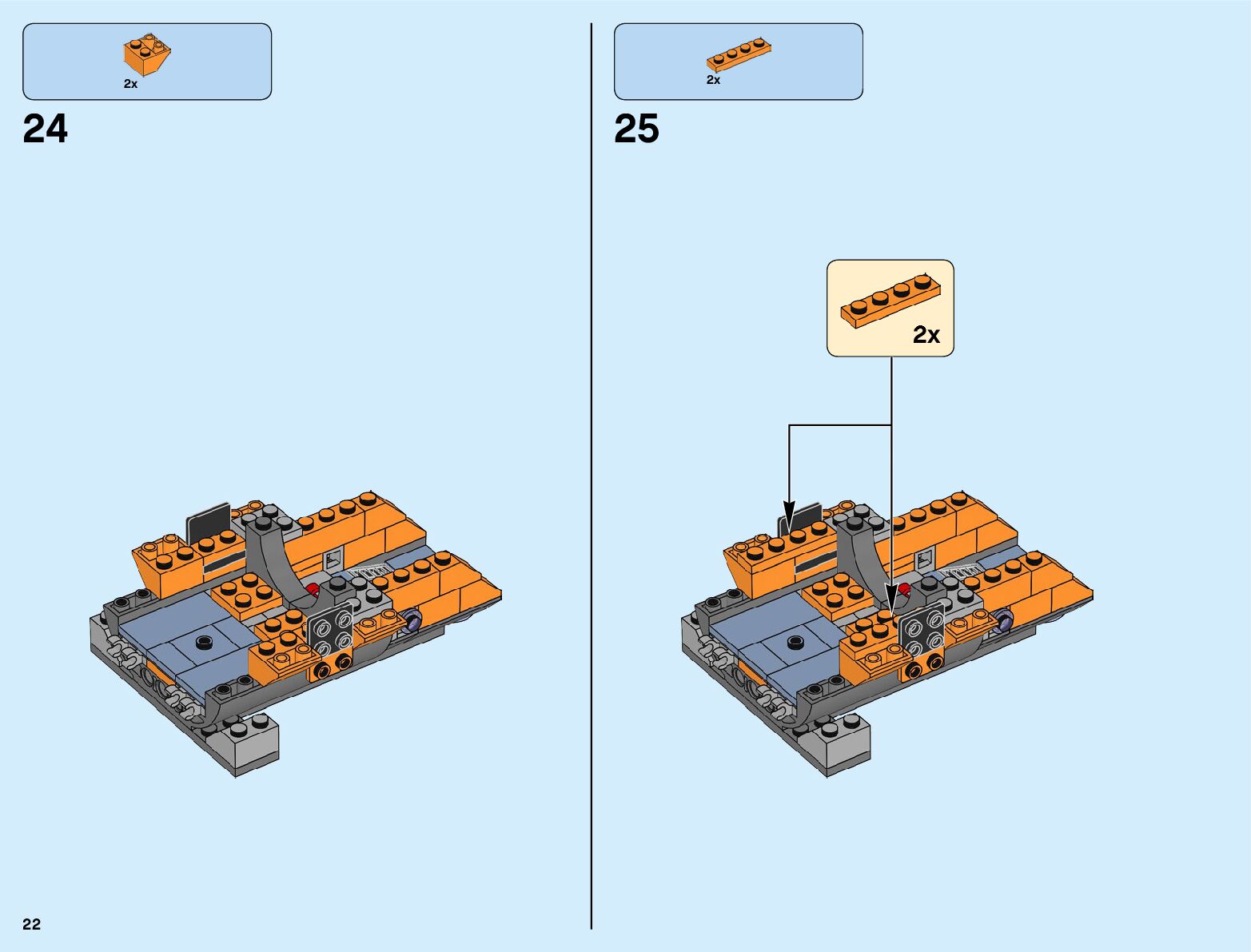 2x

24

2x

25

2x

22