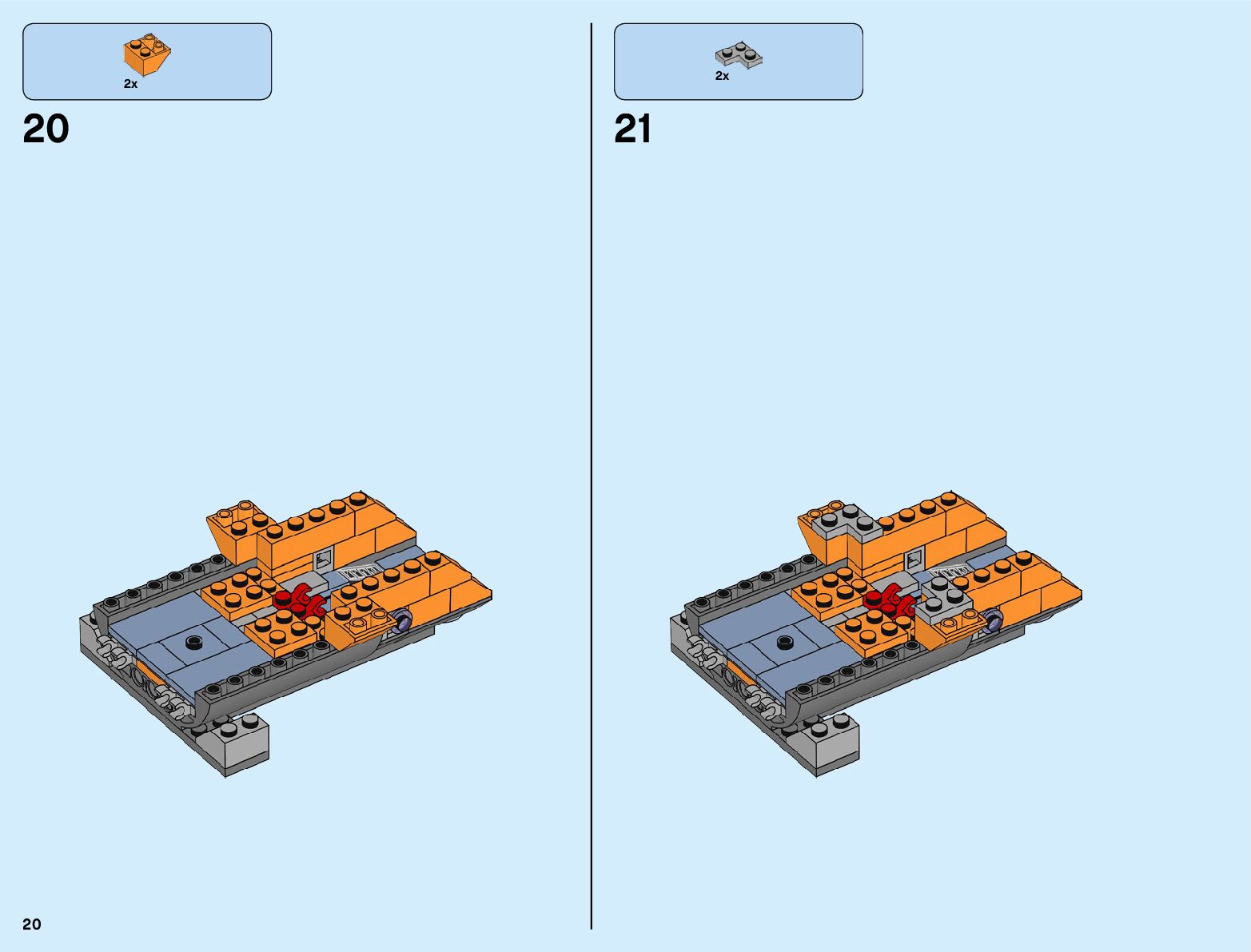 2x

20

2x

21

20