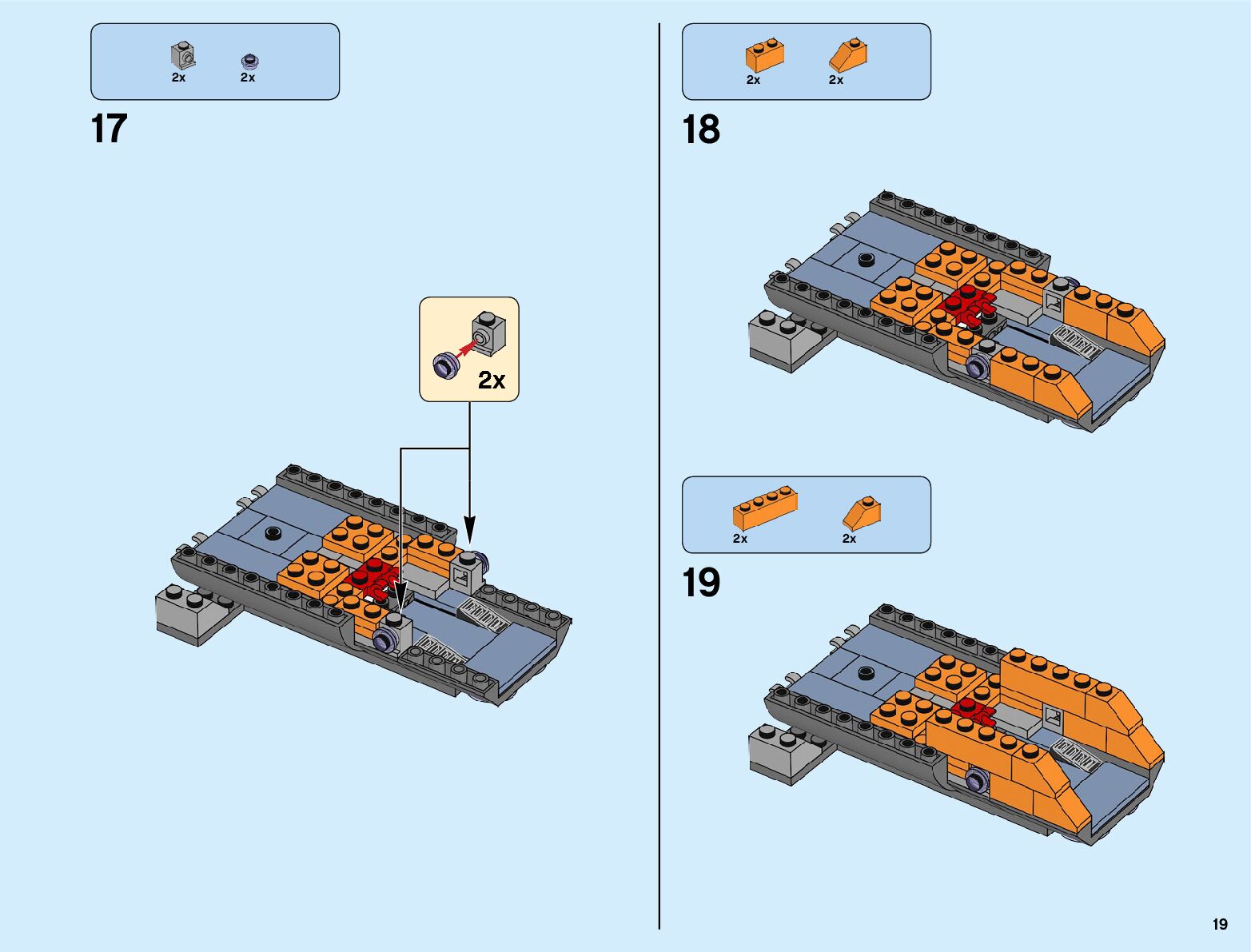 2x 2x

17

2x

2x 2x

18

2x 2x

19

19