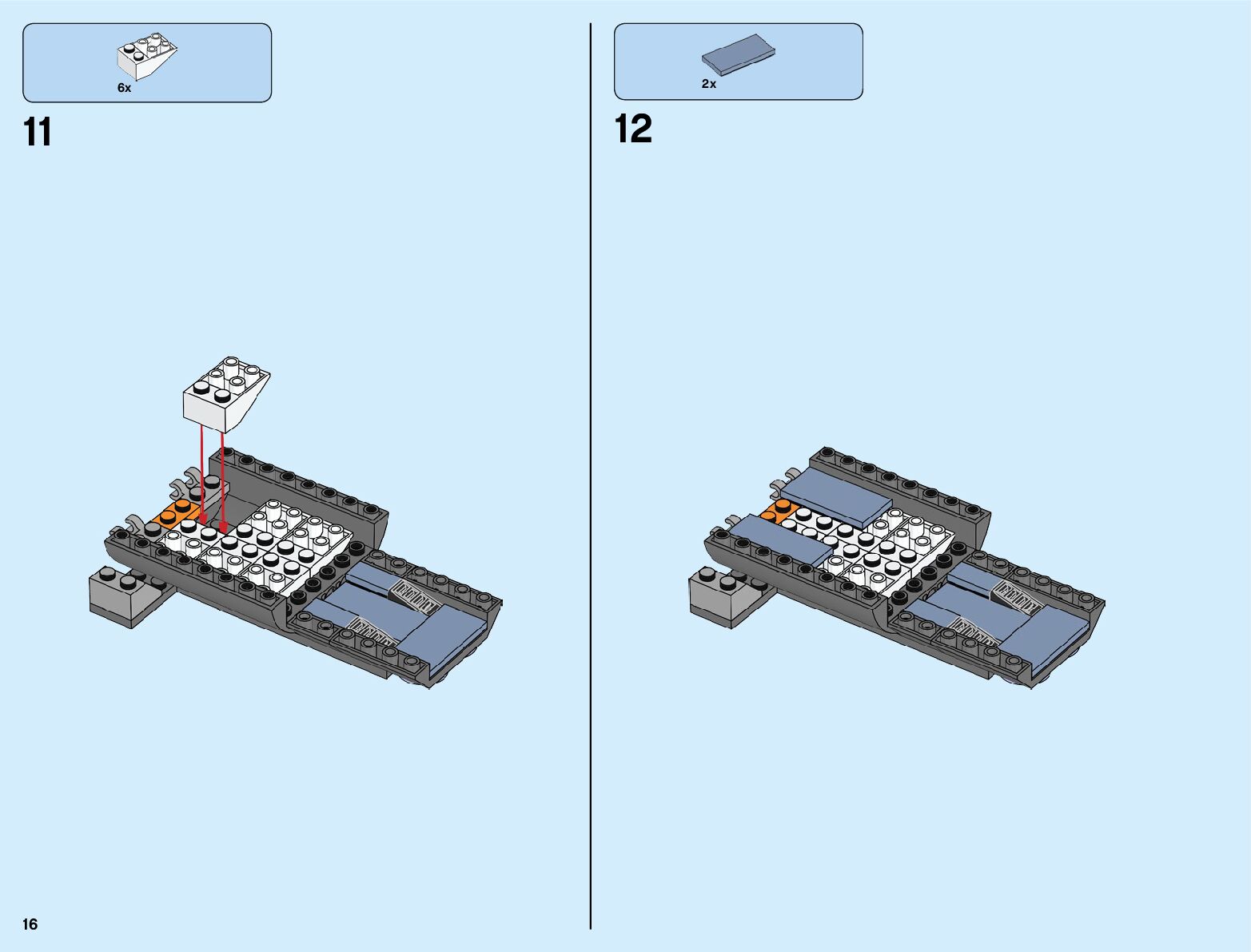 6x

11

2x

12

16