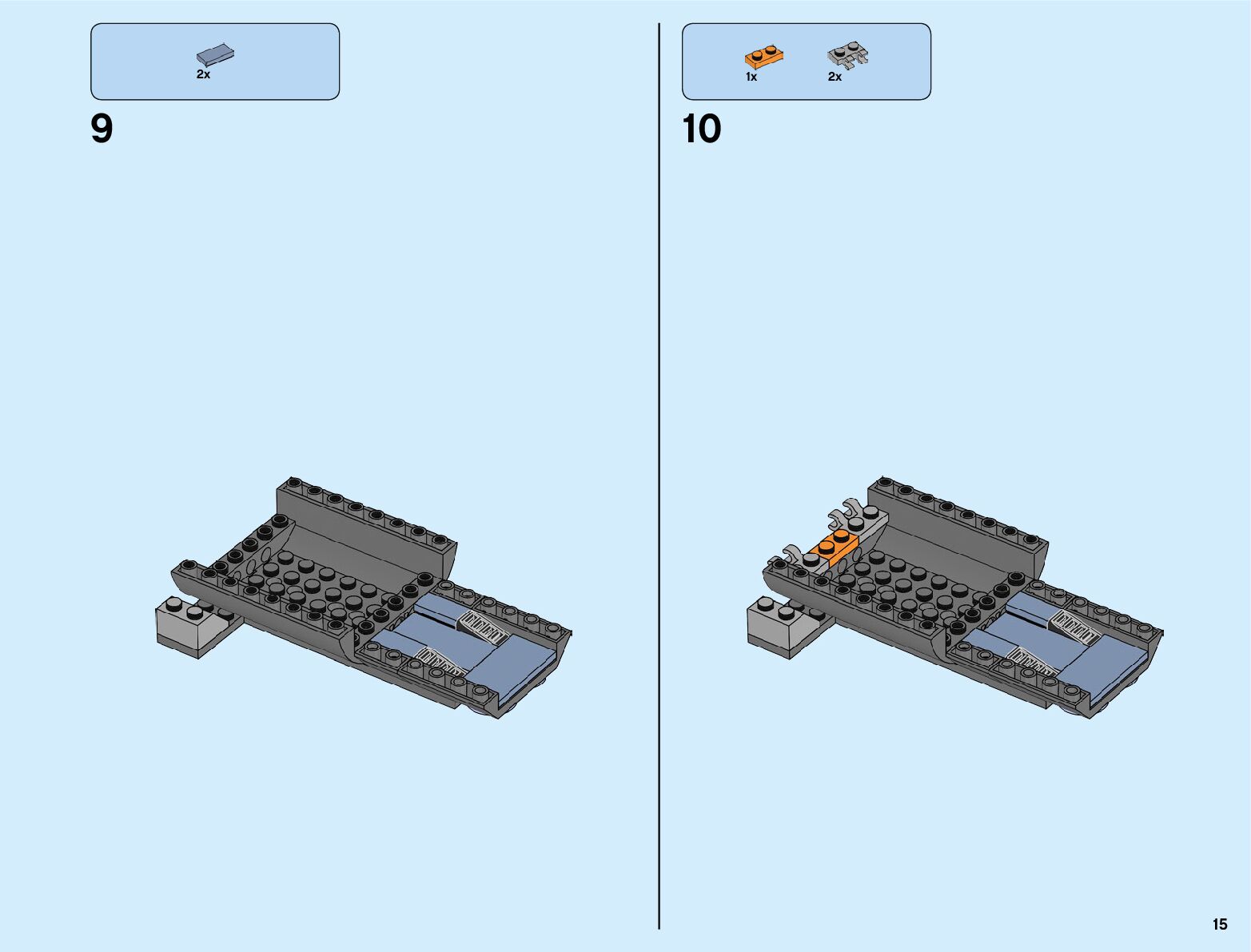 2x

9

1x 2x

10

15