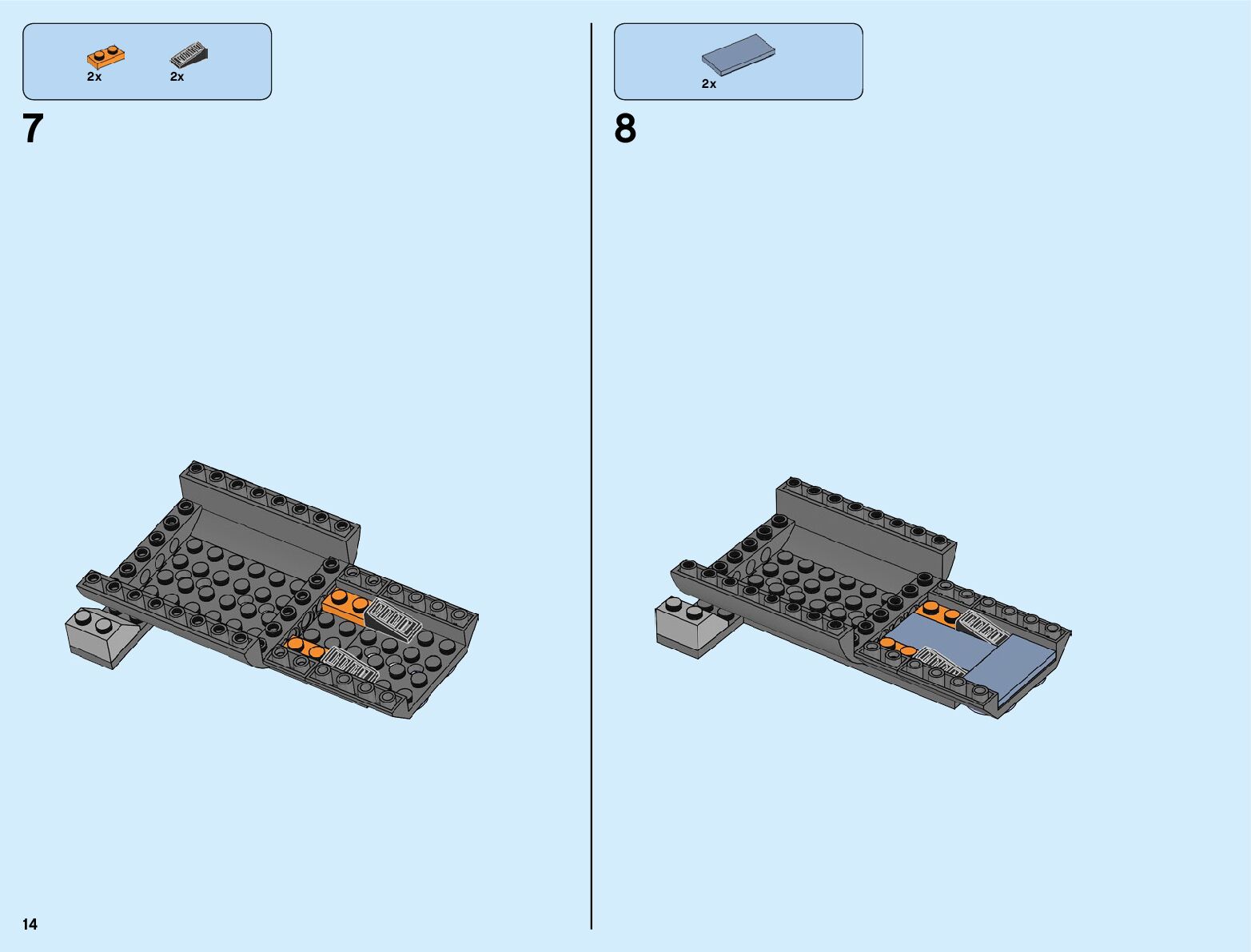 2x 2x

7

2x

8

14