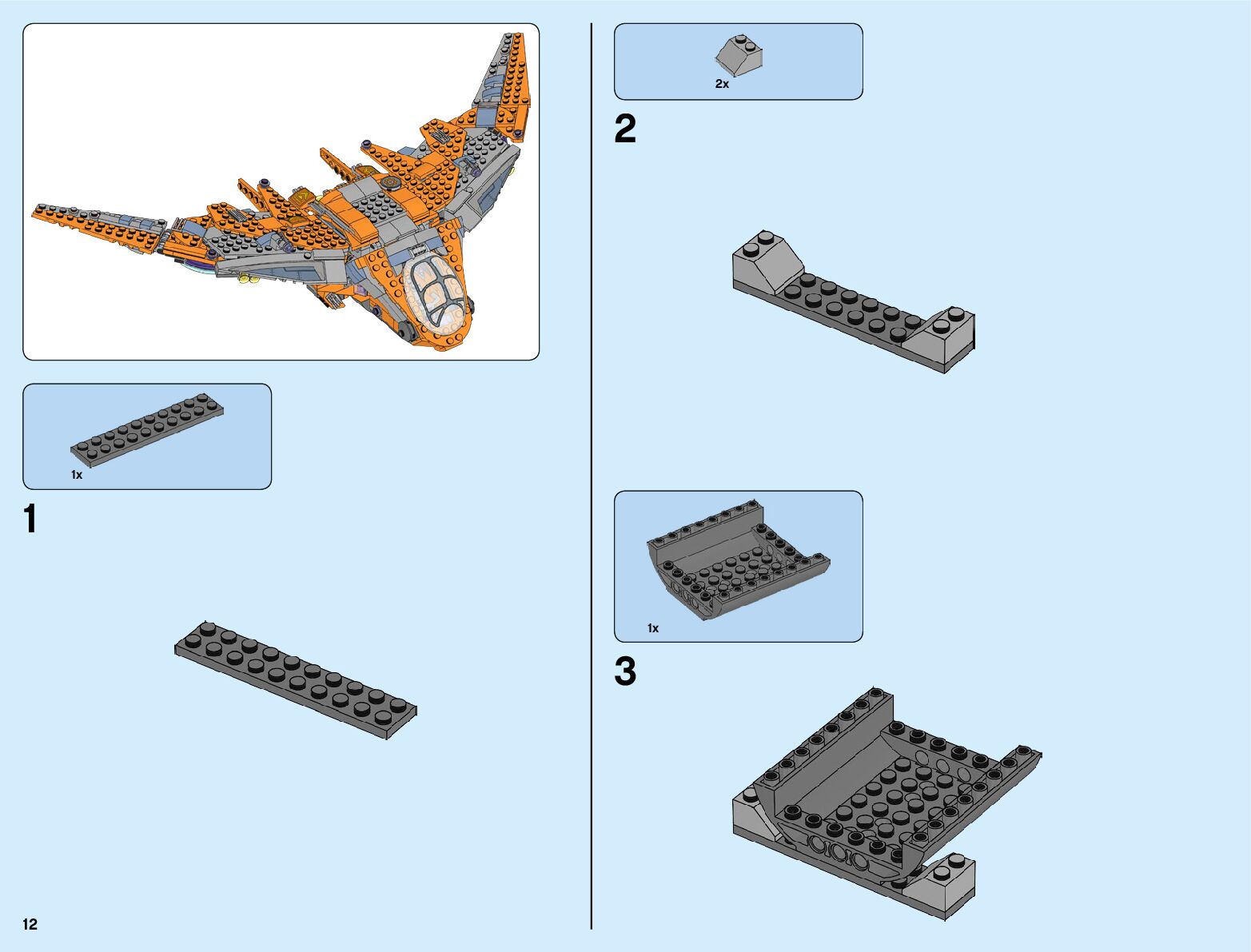 1x

1

12

2x

2

1x

3