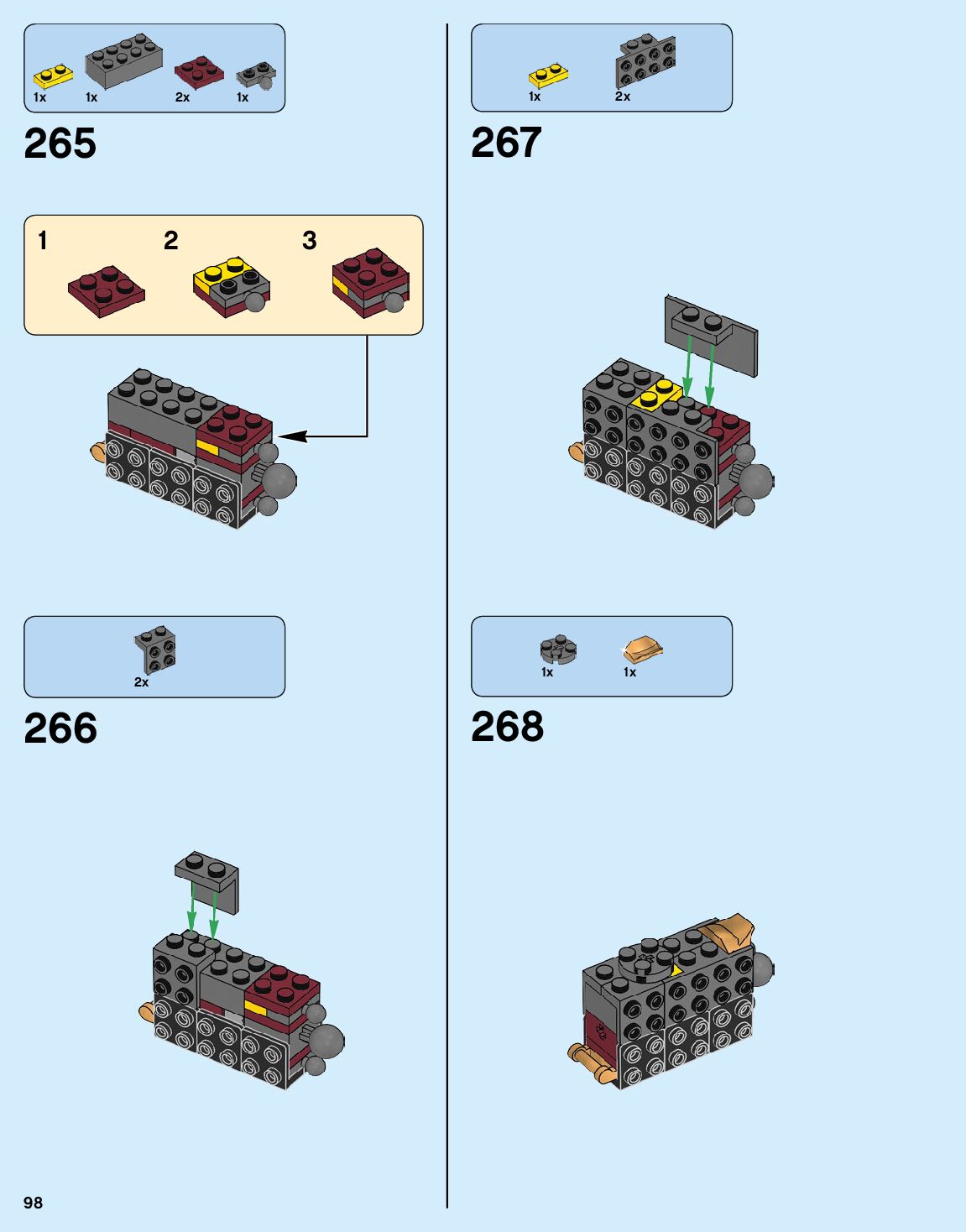 1x 1x 2x 1x

265

1 2 3

2x

266

1x 2x

267

1x 1x

268

98