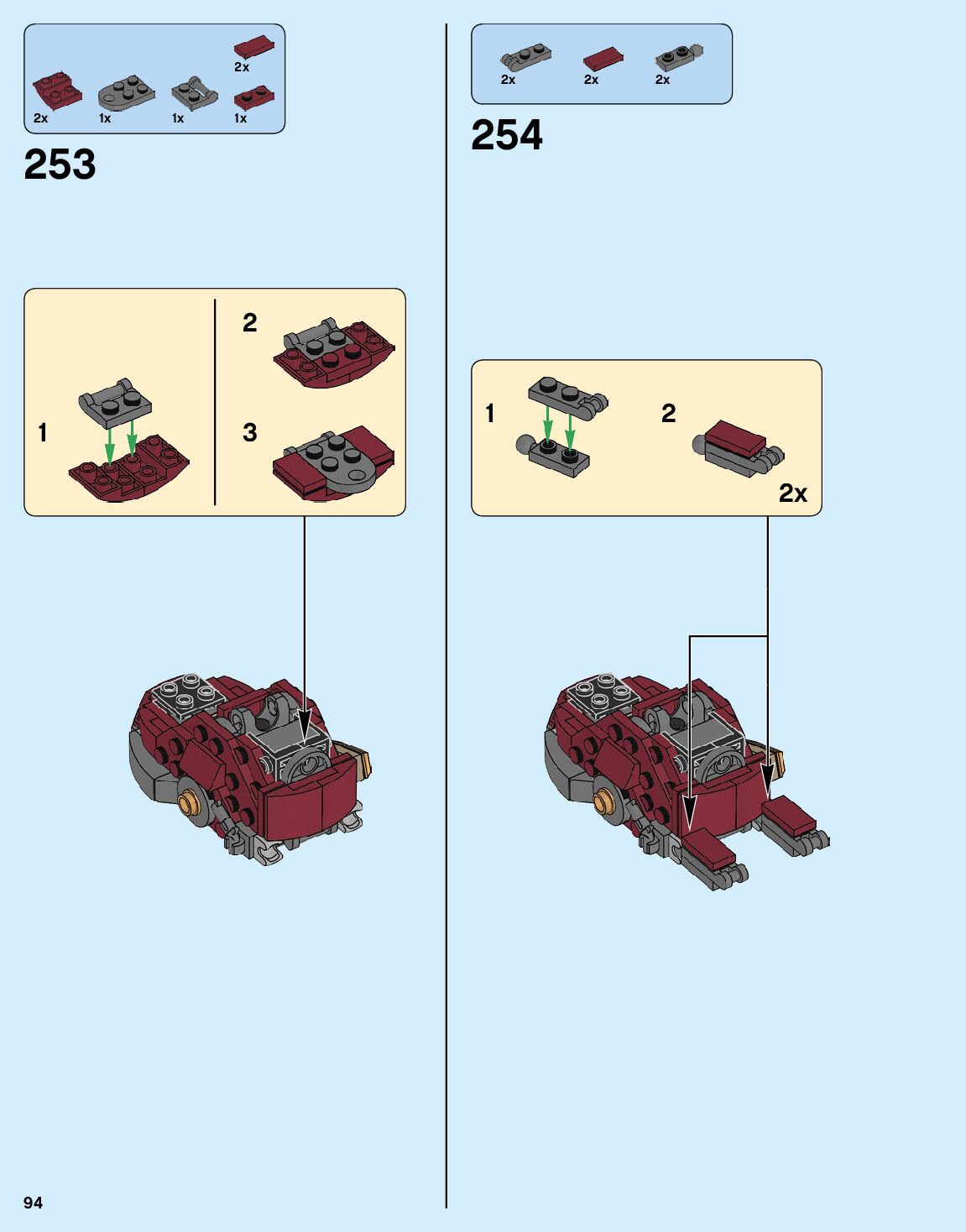 2x
2x
1x
1x
1x

253

1
2
3

2x
2x
2x

254

1
2
2x

94