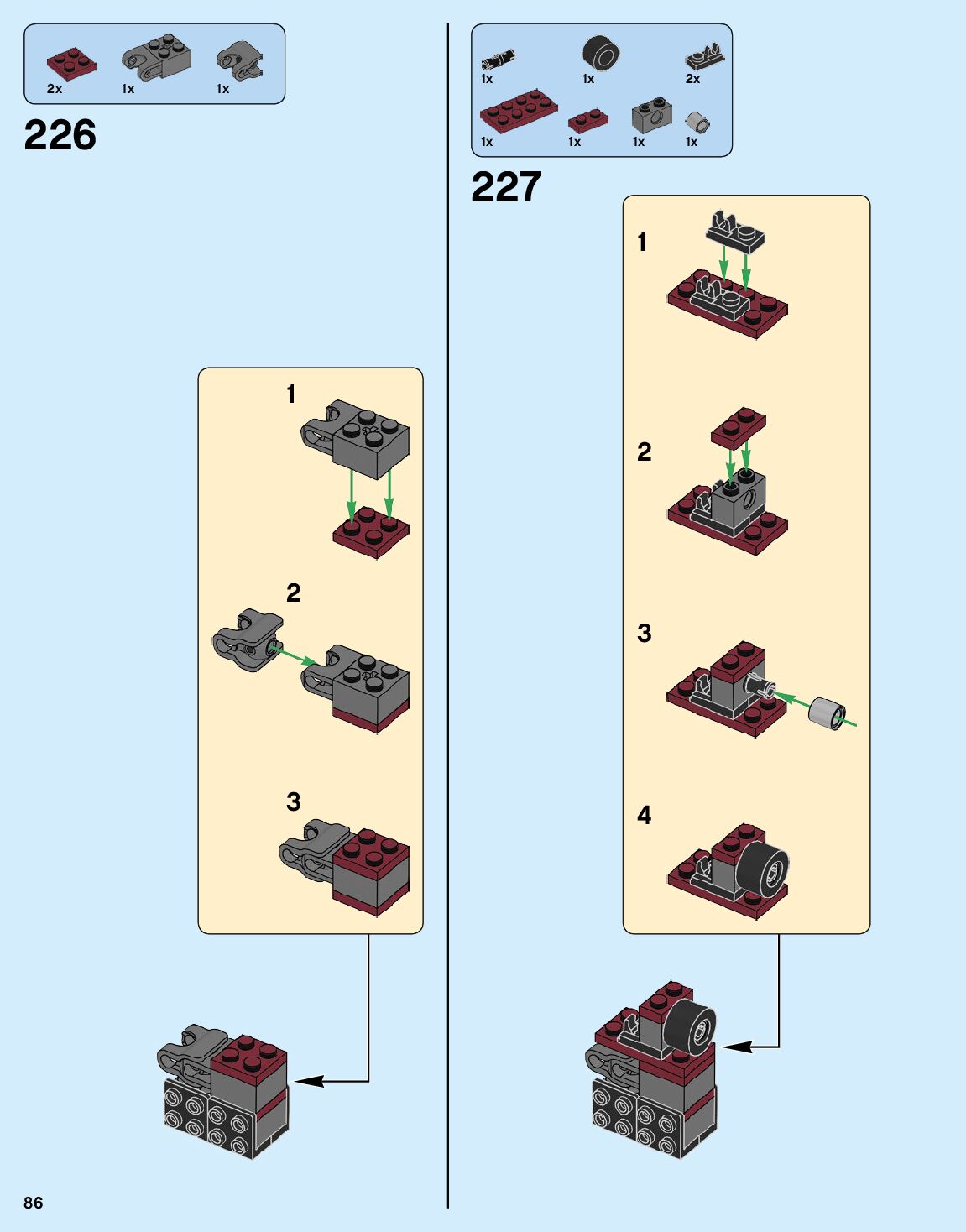 2x 1x 1x

226

1

2

3

1x 1x 2x

1x 1x 1x 1x

227

1

2

3

4

86