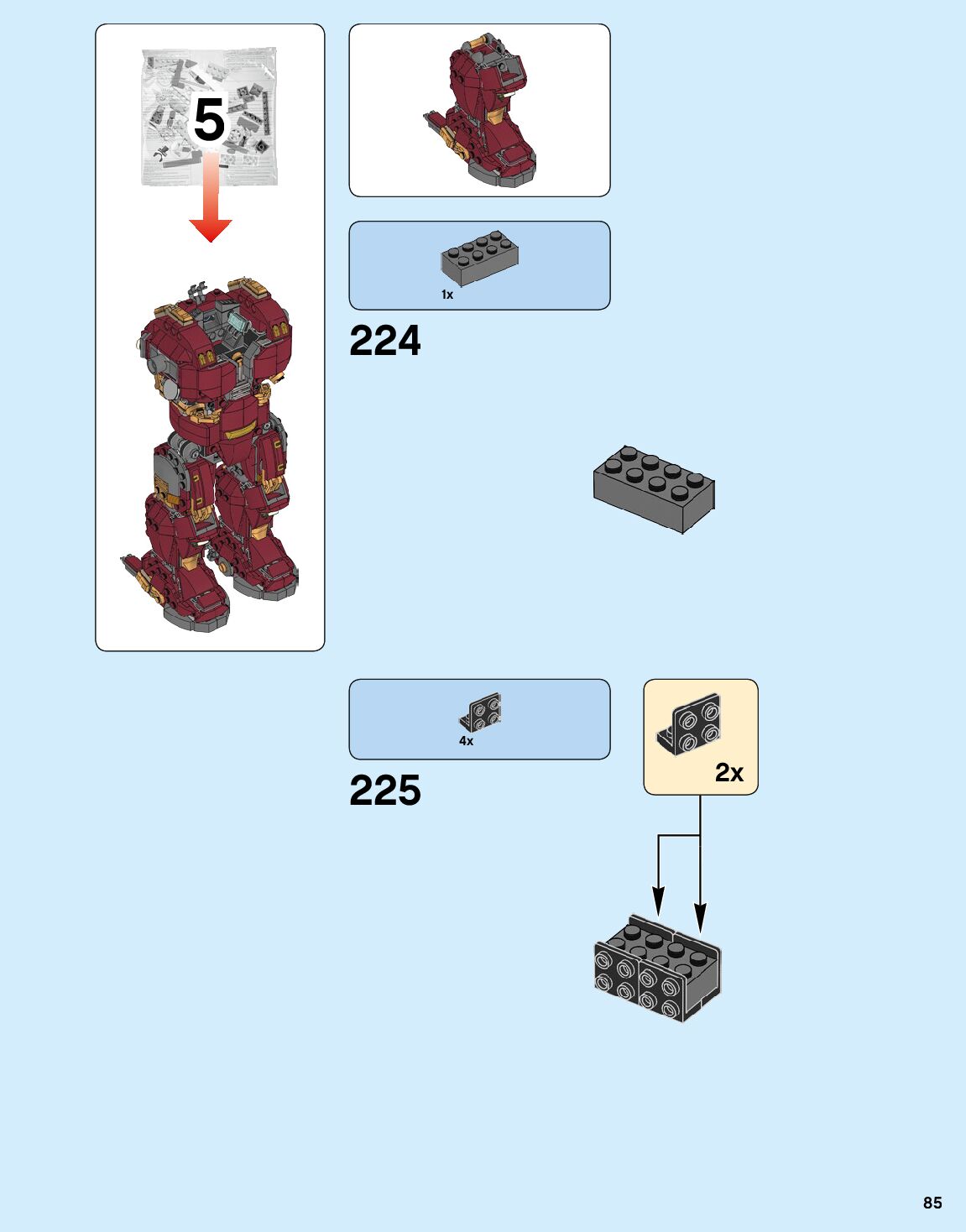 5

1x

224

4x

225

2x

85