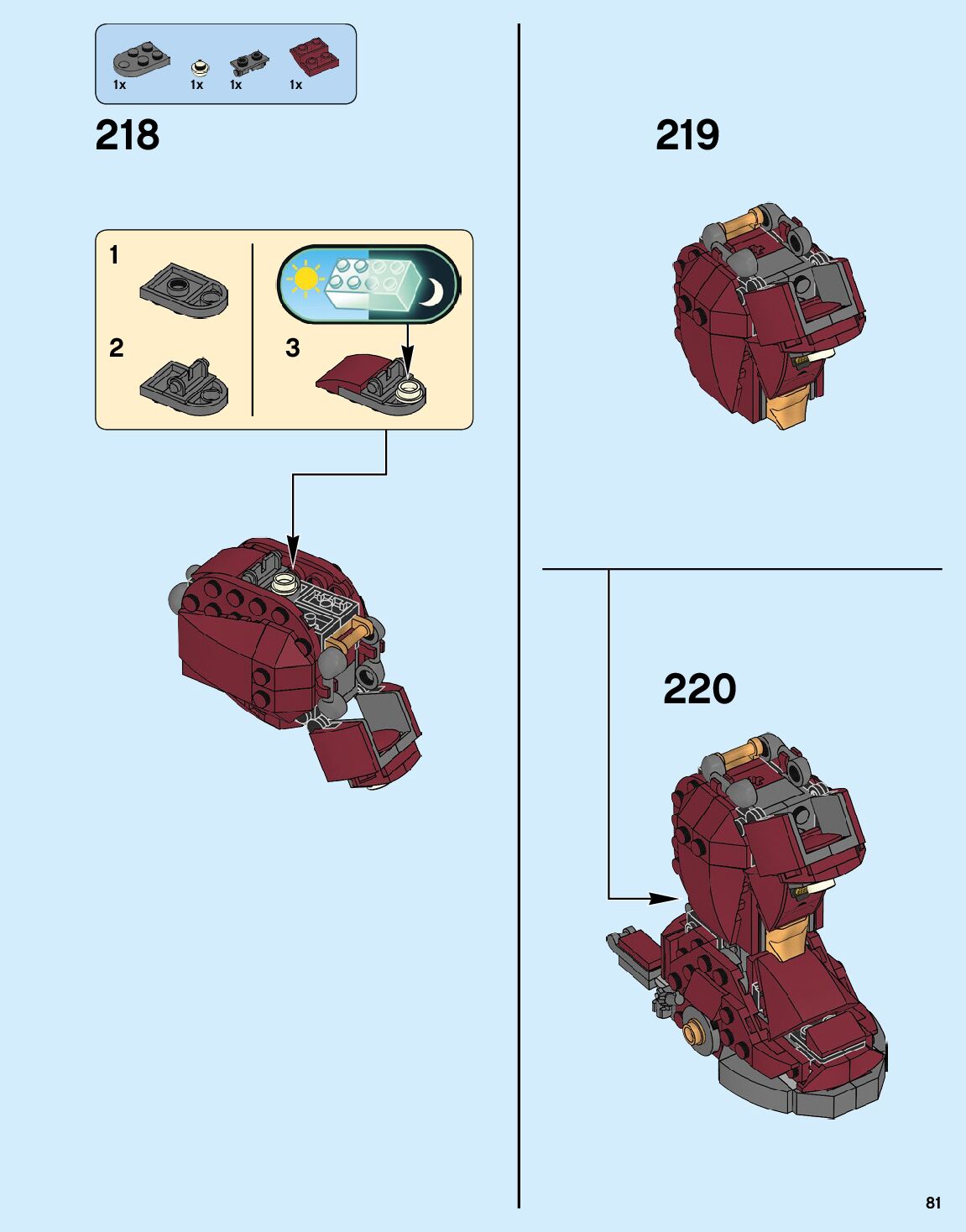 1x 1x 1x 1x

218

1

2

3

219

220

81