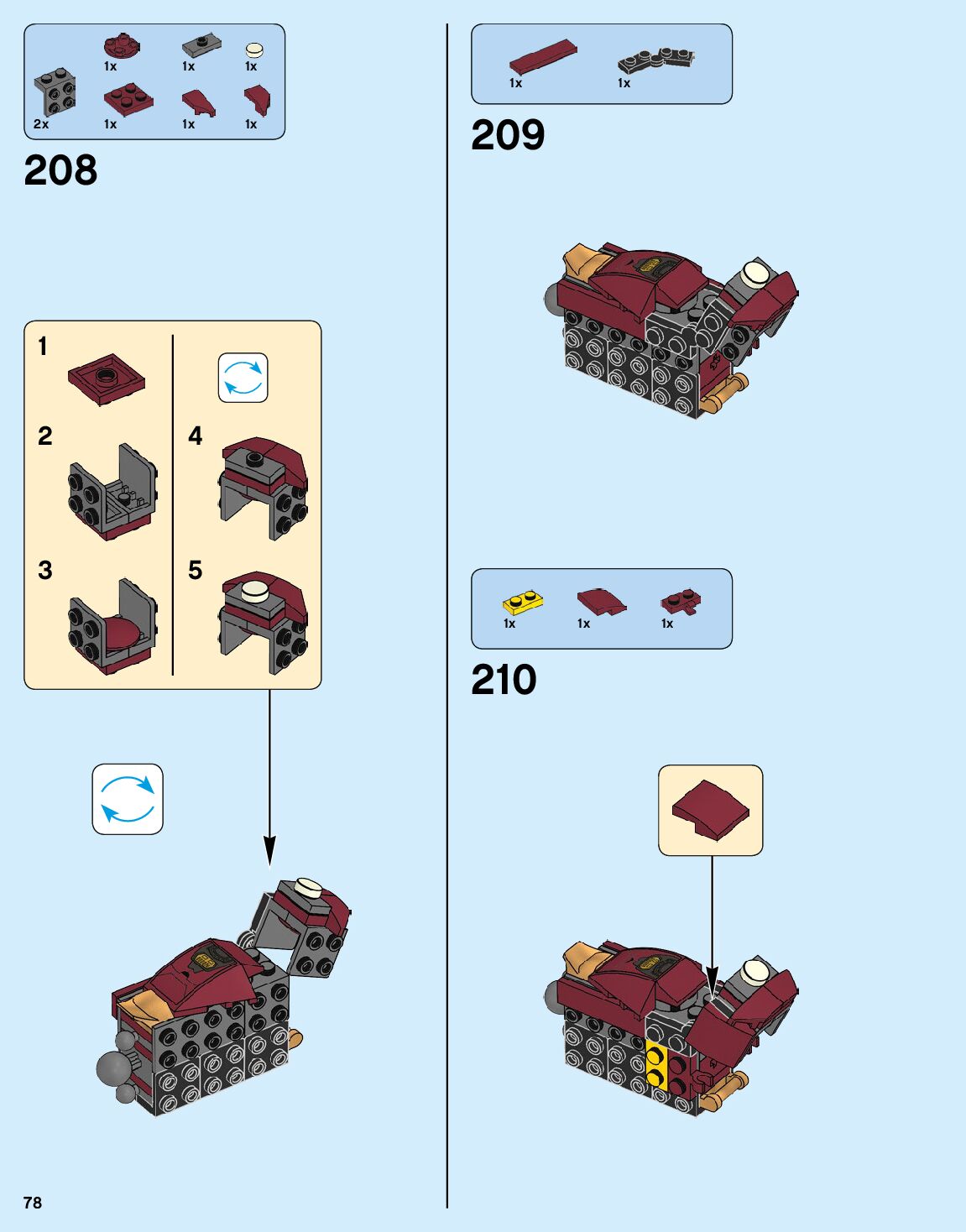 1x 1x 1x
2x 1x 1x 1x

208

1
2
3
4
5

1x 1x

209

1x 1x 1x

210

78