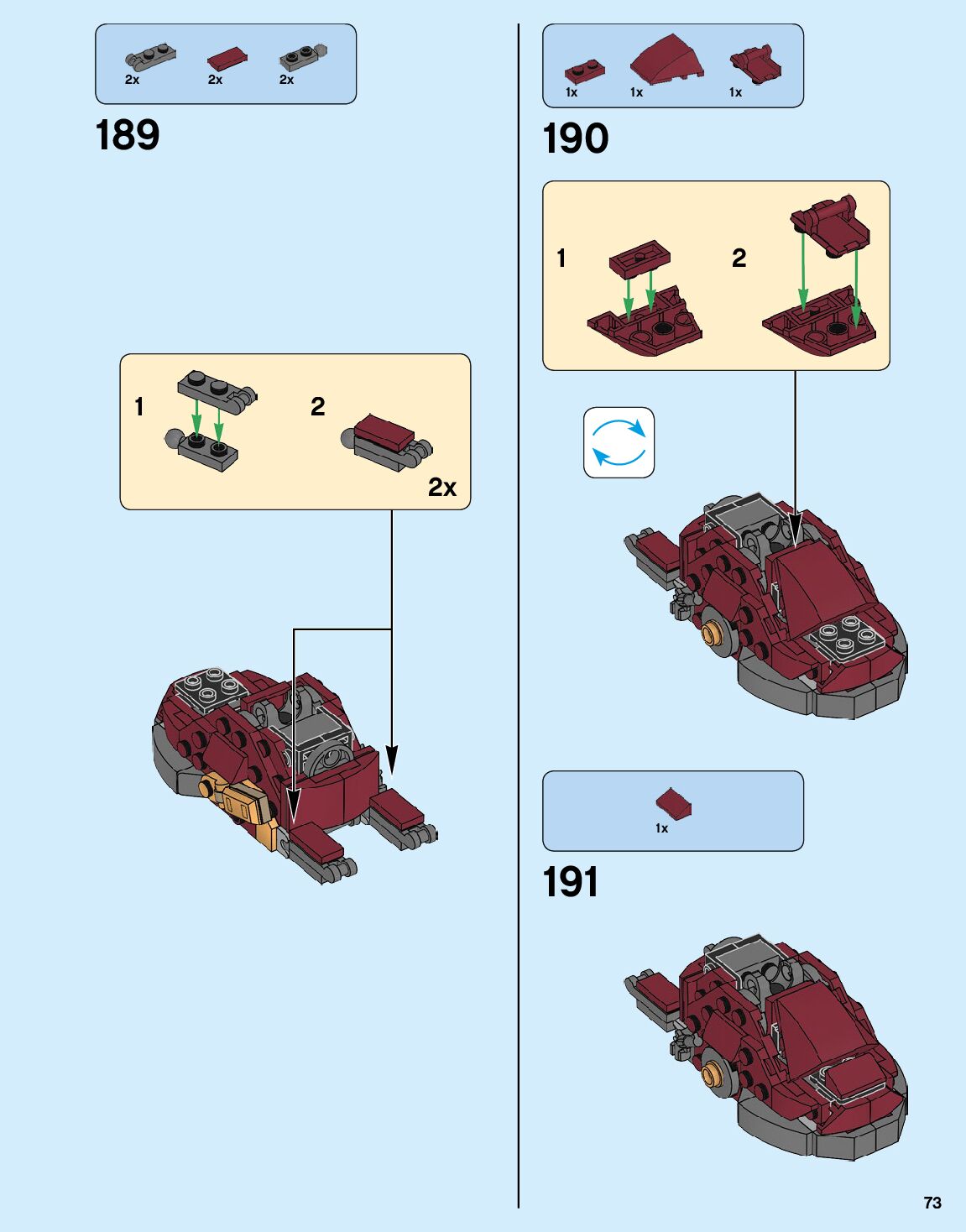 2x 2x 2x

189

1

2

2x

1x 1x 1x

190

1

2

1x

191

73