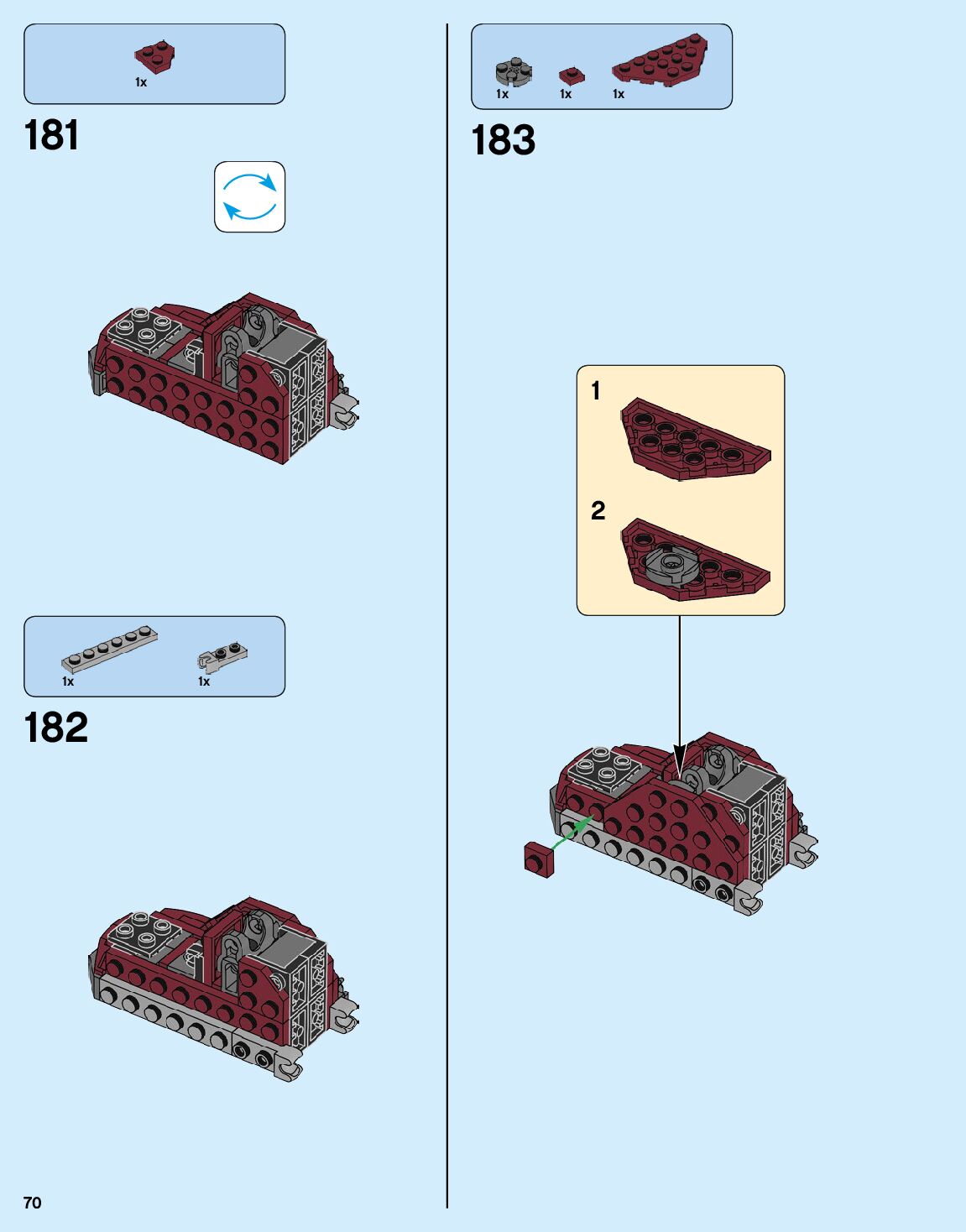 1x

181

1x
1x

182

1x
1x
1x

183

1

2

70