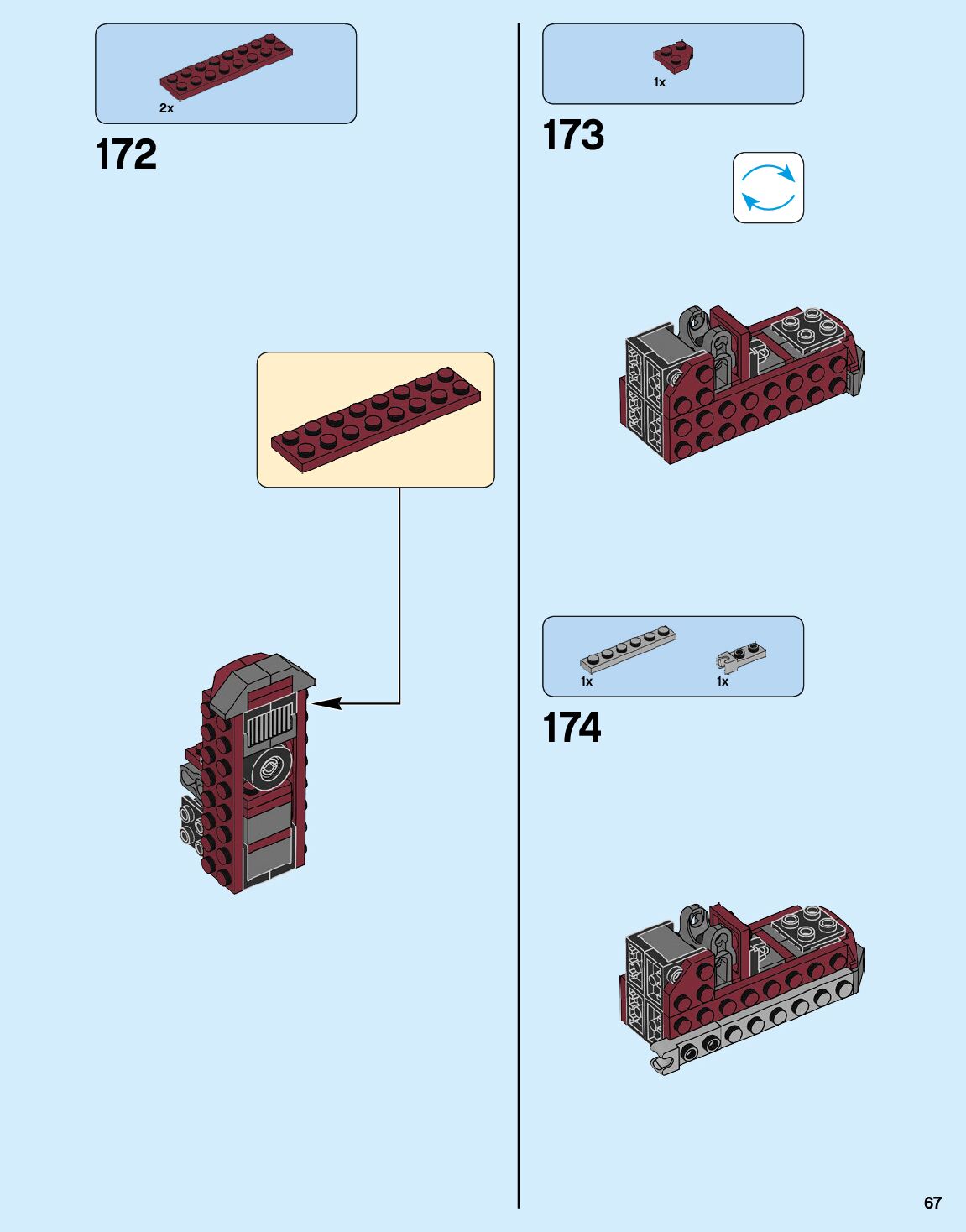 2x

172

1x

173

1x

1x

174

67