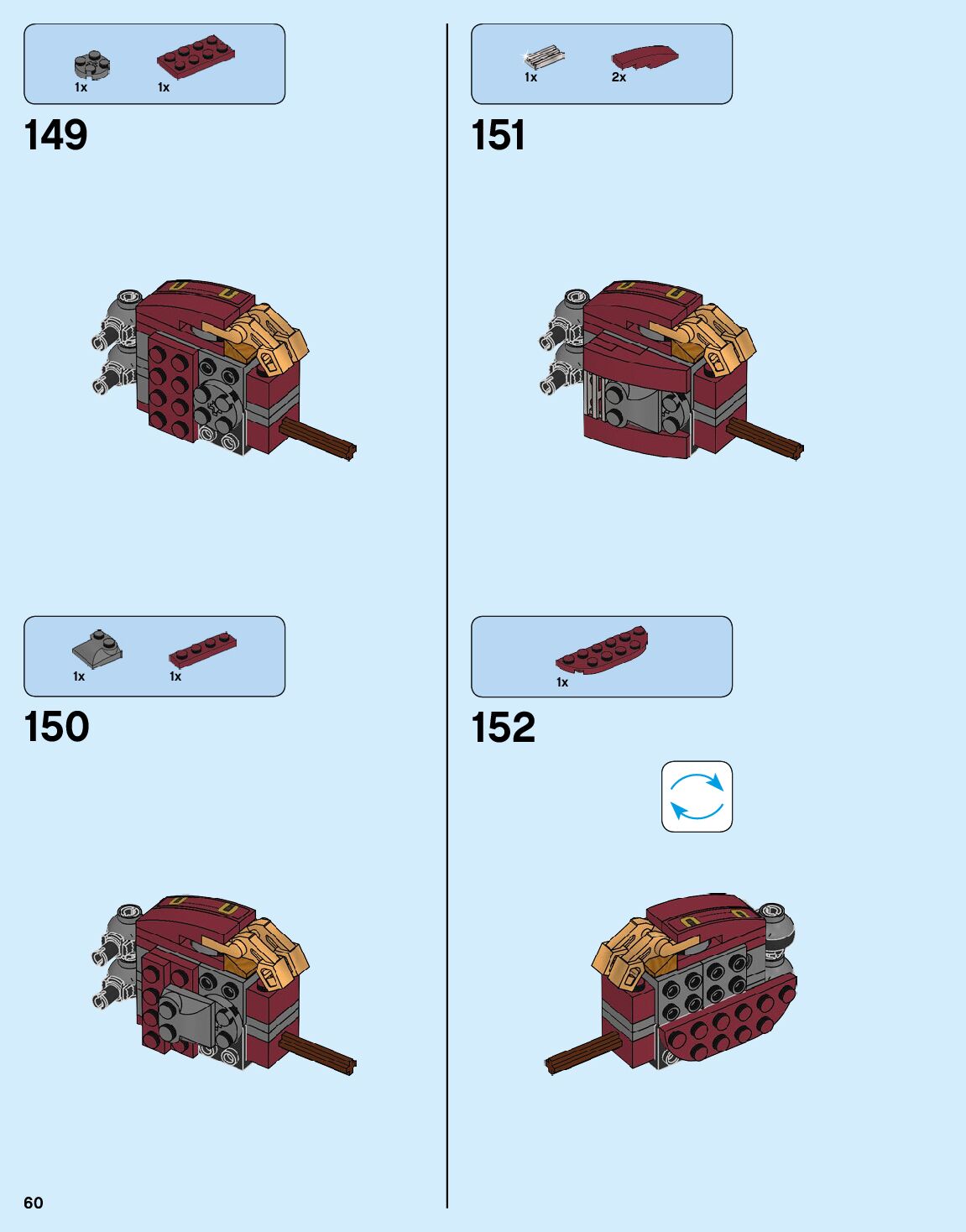 1x 1x

149

1x 1x

150

1x 2x

151

1x

152

60