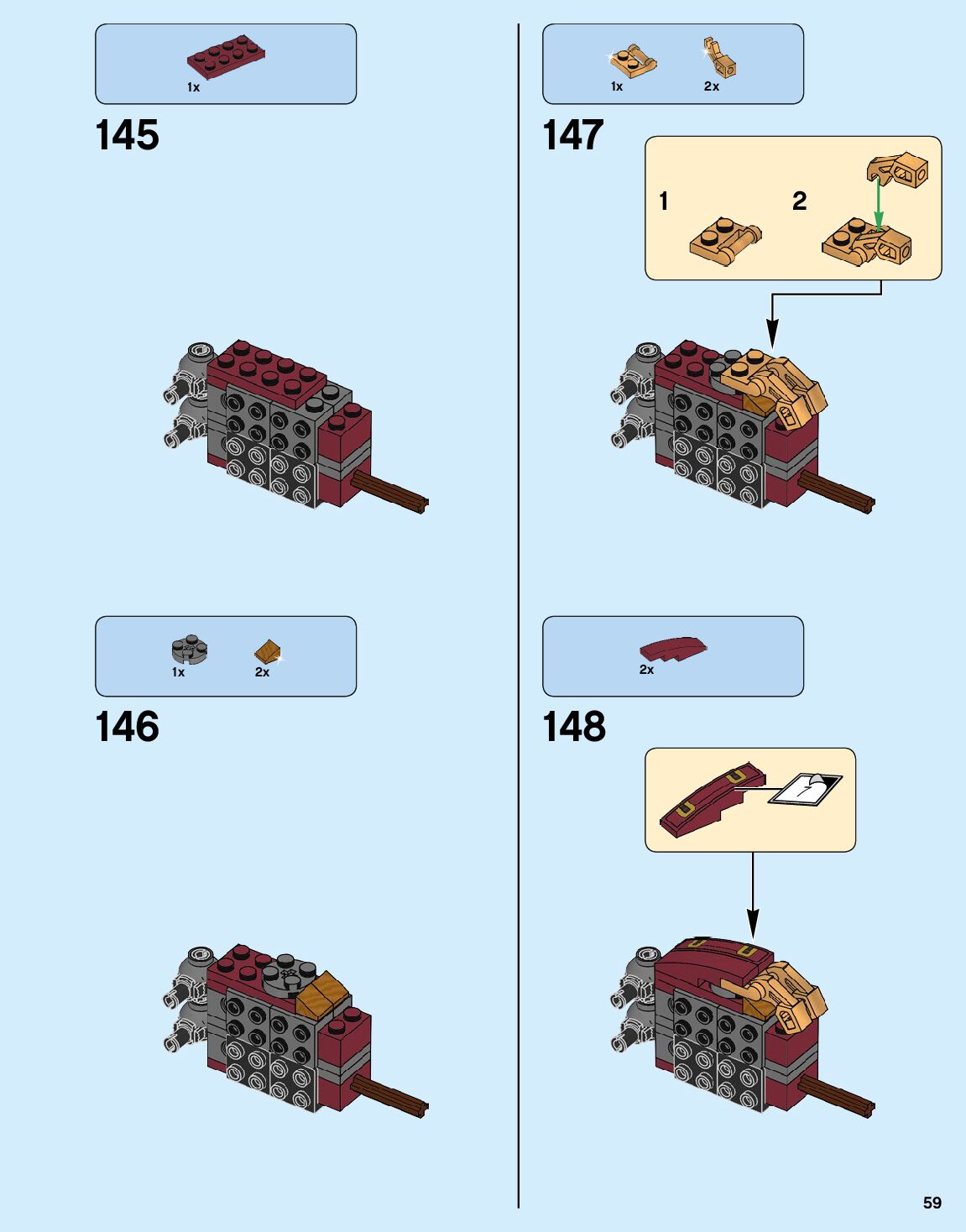 1x

145

1x 2x

146

1x 2x

147

1

2

2x

148

7

59