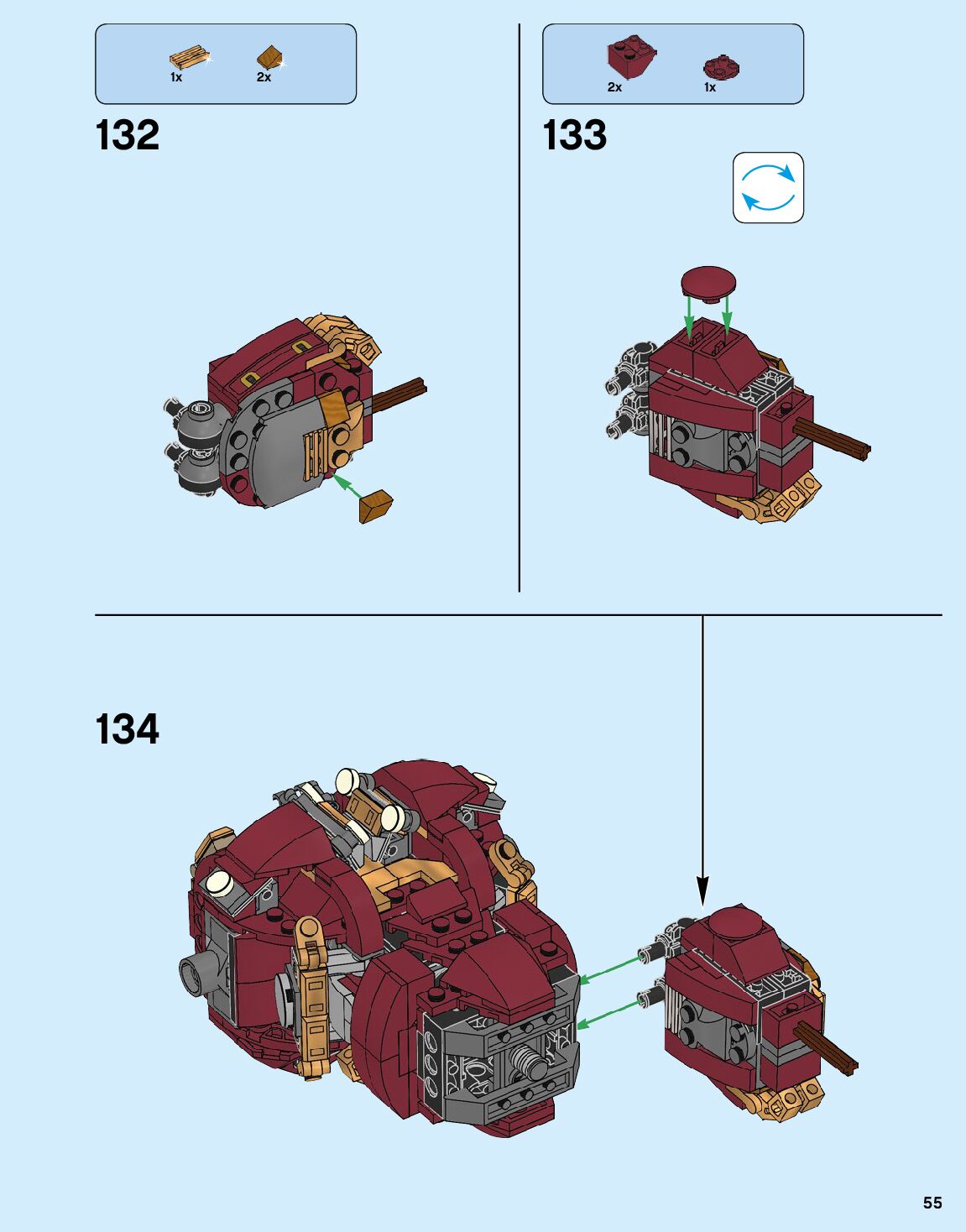 1x 2x

132

2x 1x

133

134

55