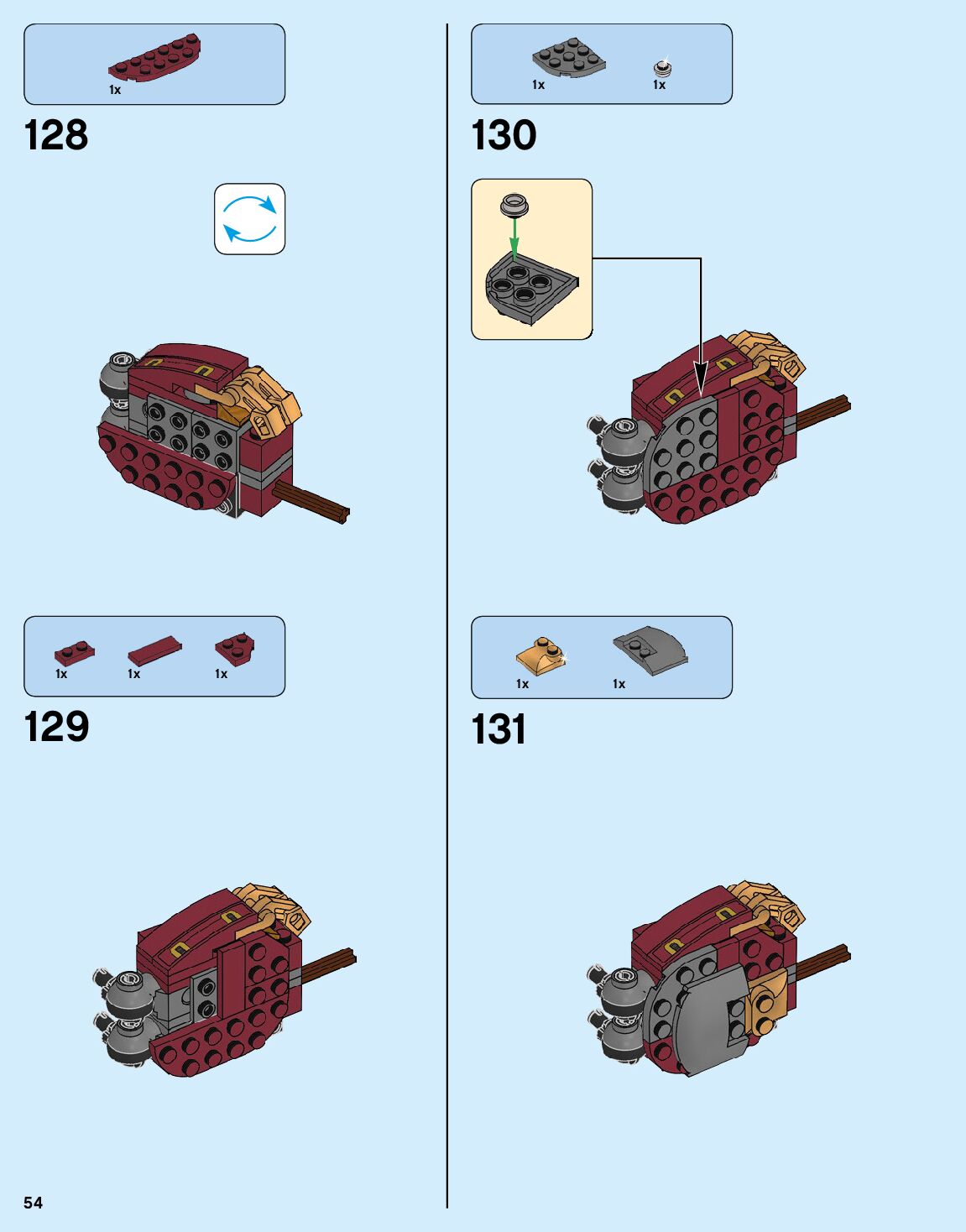 1x

128

1x 1x 1x

129

1x 1x

130

1x 1x

131

54