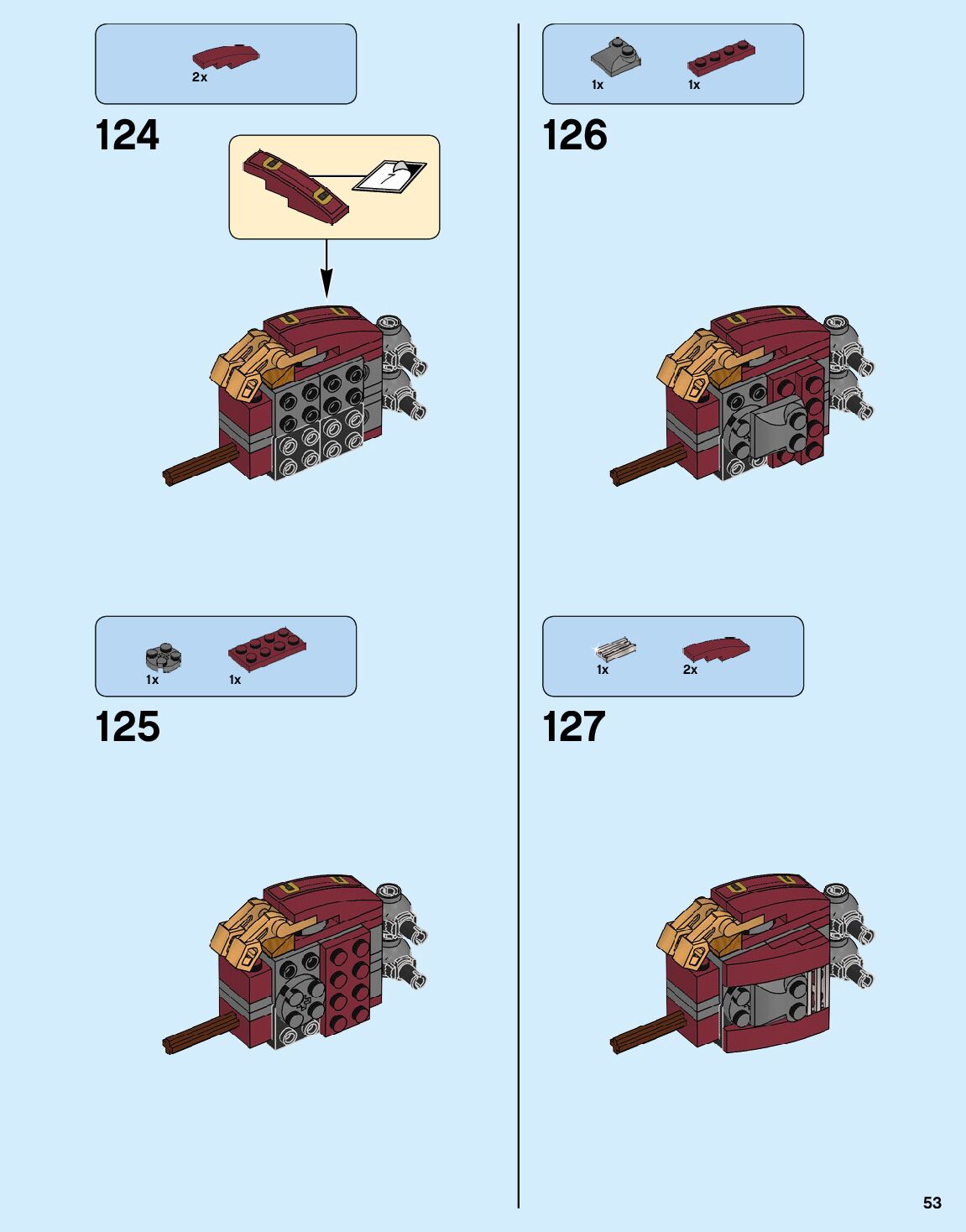 2x

124

1x 1x

125

1x 1x

126

1x 2x

127

53