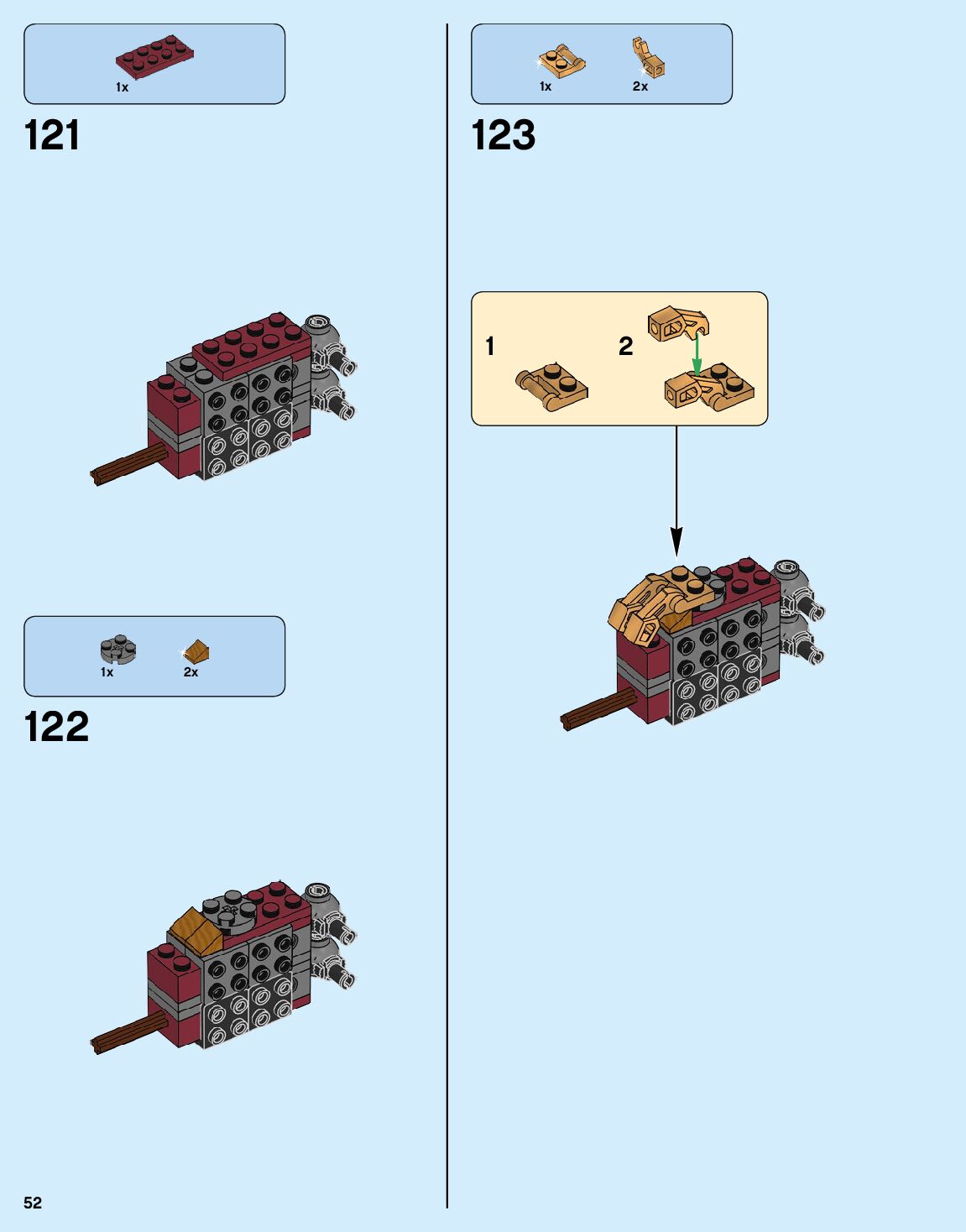 1x

121

1x 2x

122

1x 2x

123

1

2

52