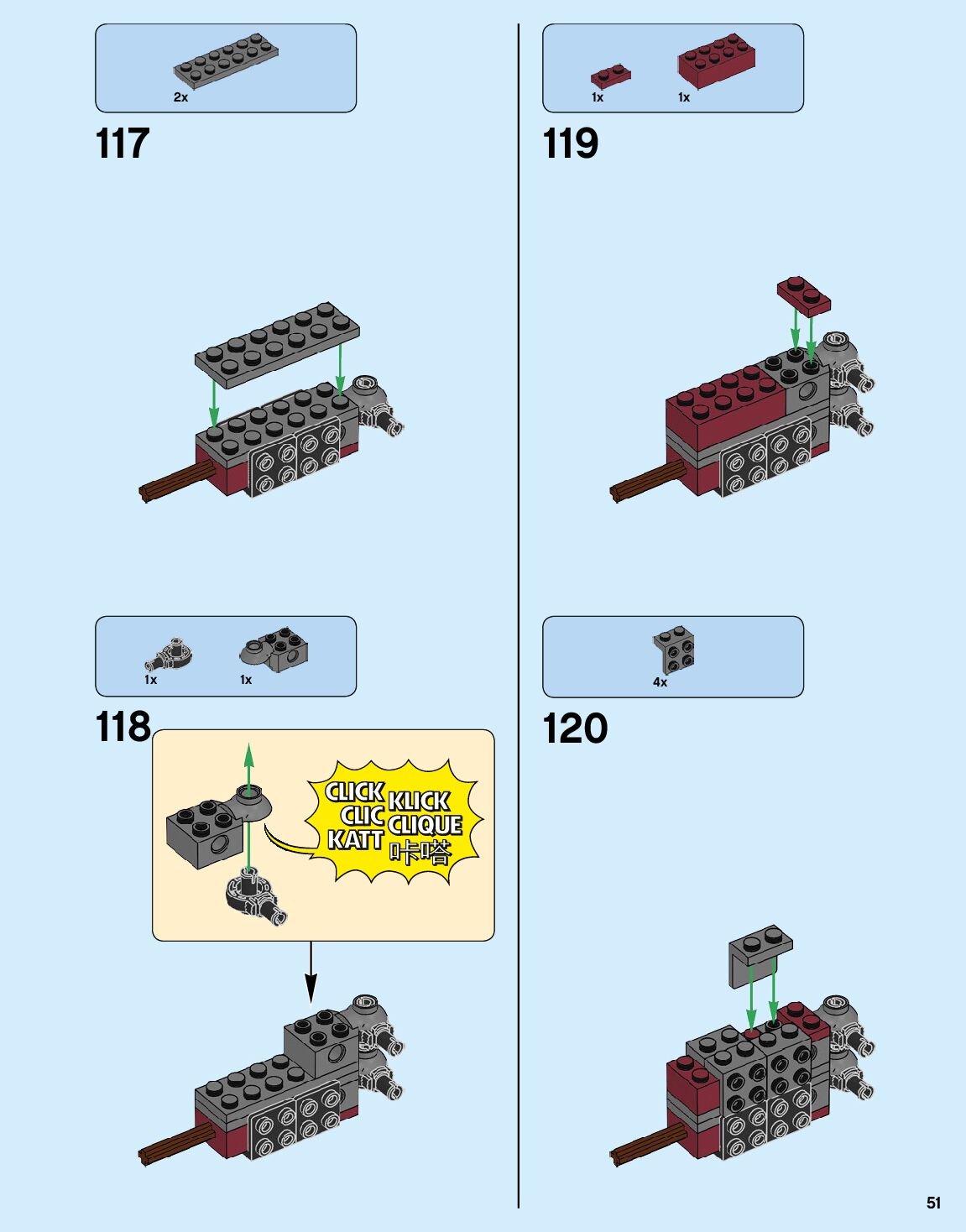 2x

117

1x 1x

118

CLICK KLICK
CLIC CLIQUE
KATT 咔嗒

1x 1x

119

4x

120

51