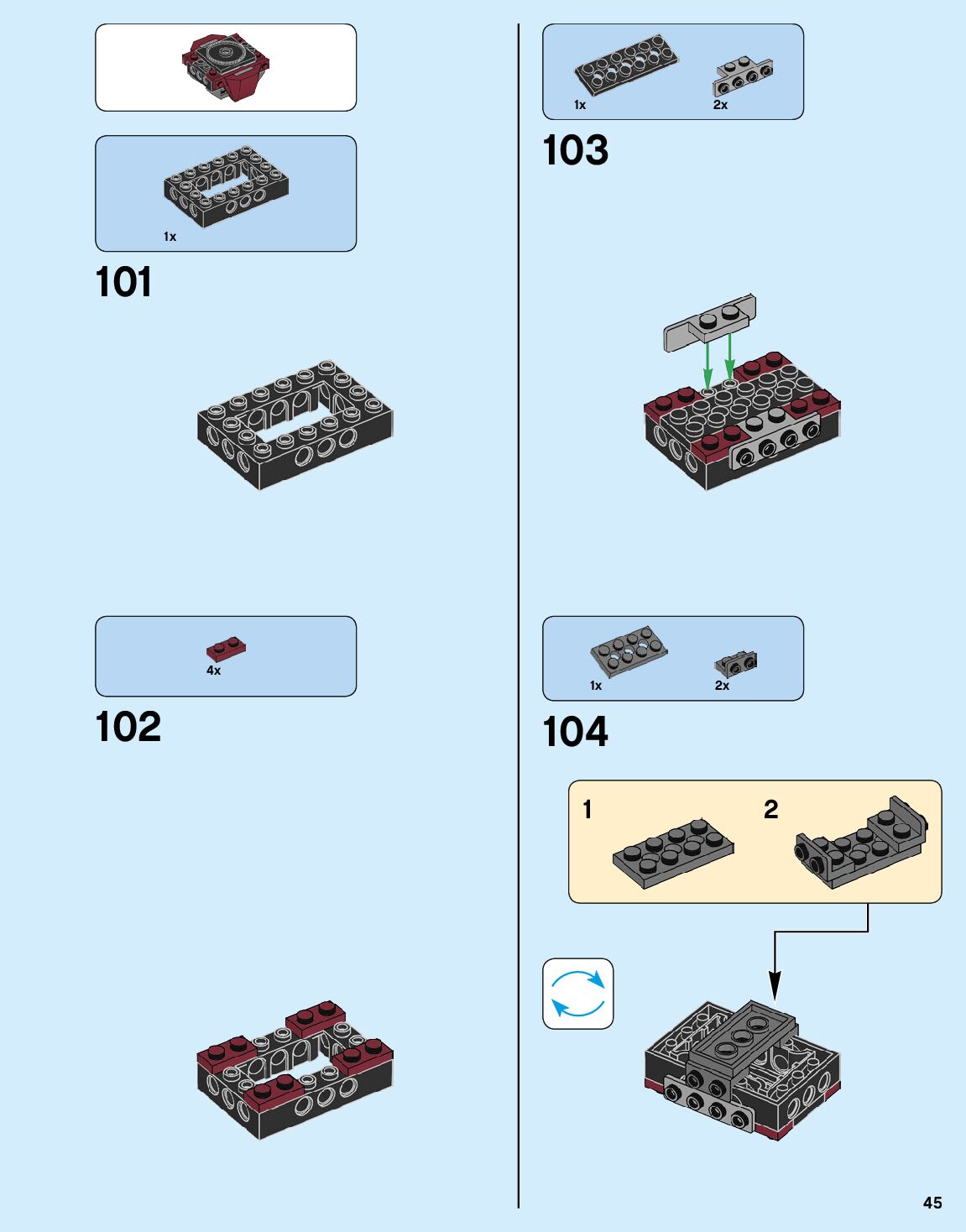 1x

101

4x

102

1x
2x

103

1x
2x

104

1
2

45