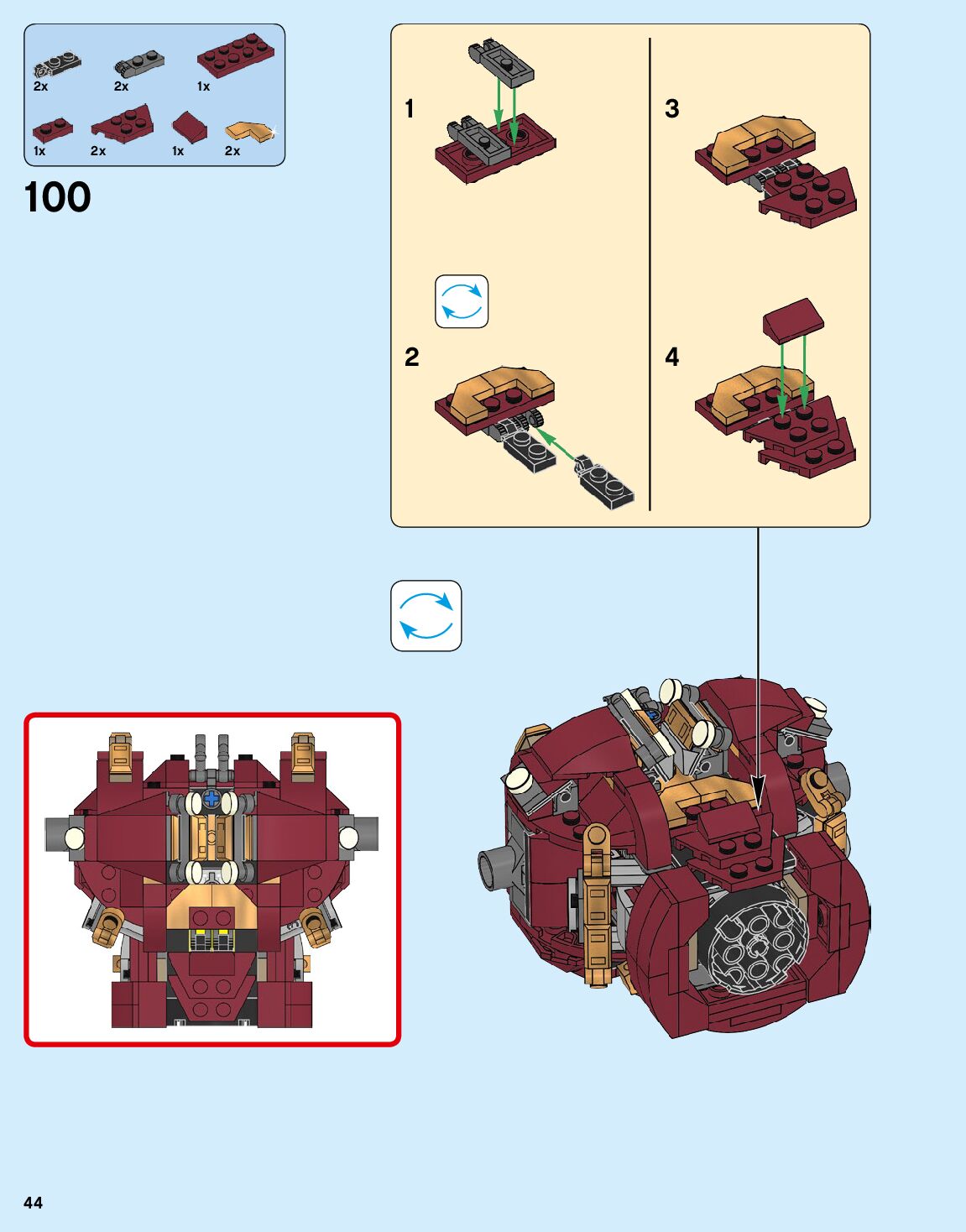 2x
2x
1x
1x
2x
1x
2x

100

1

2

3

4

44