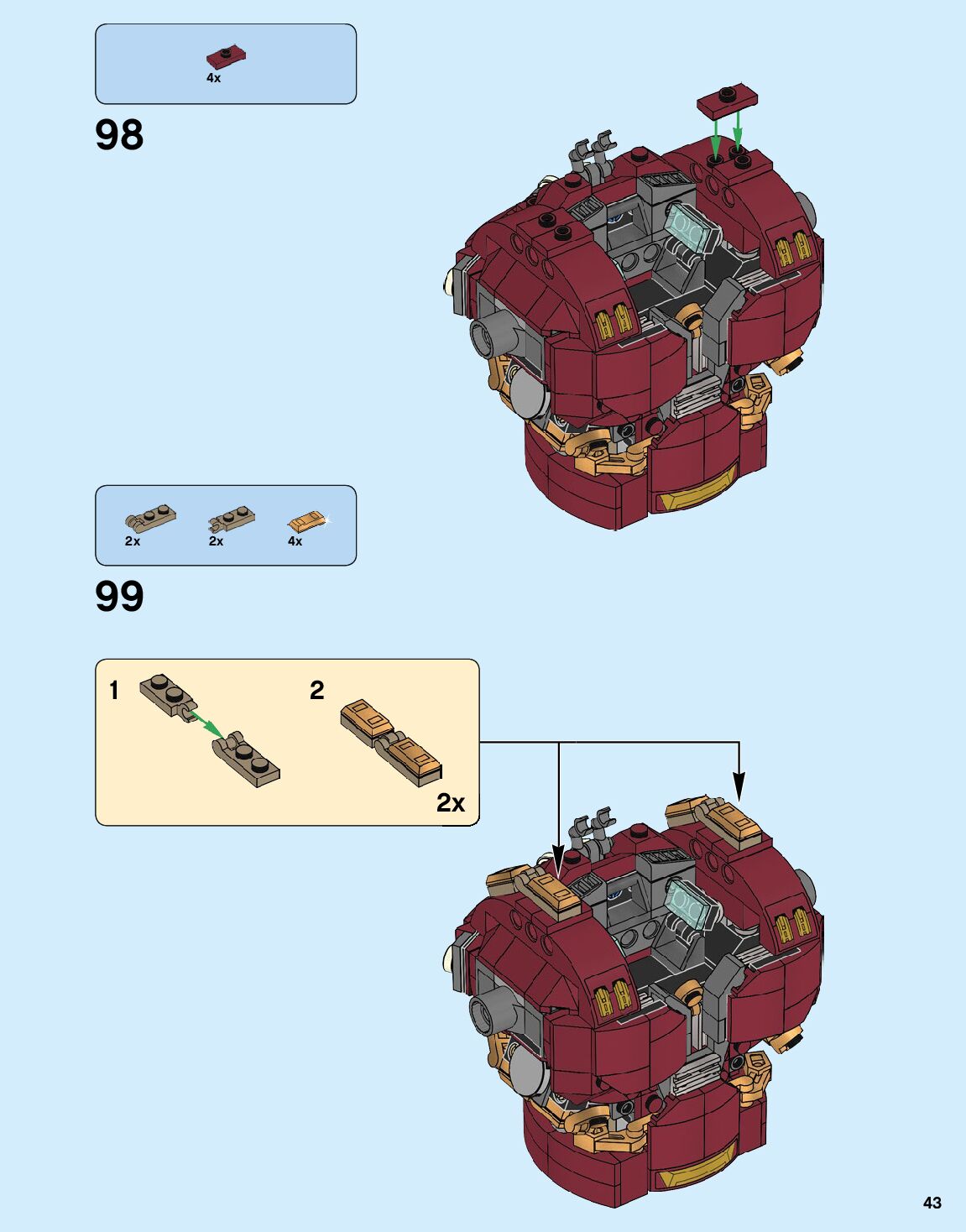 4x

98

2x 2x 4x

99

1

2

2x

43