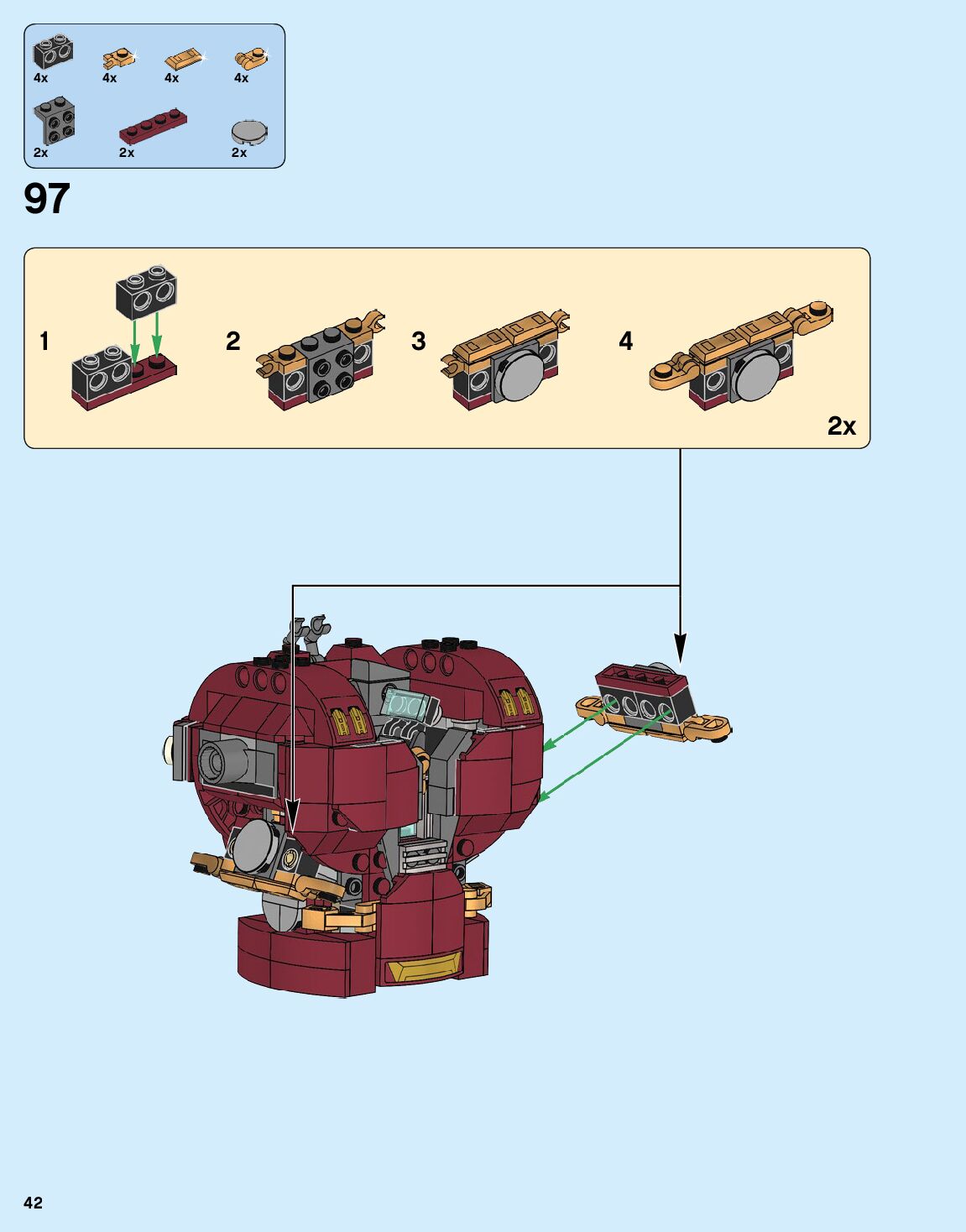 4x 4x 4x 4x
2x 2x 2x

97

1 2 3 4

2x

42