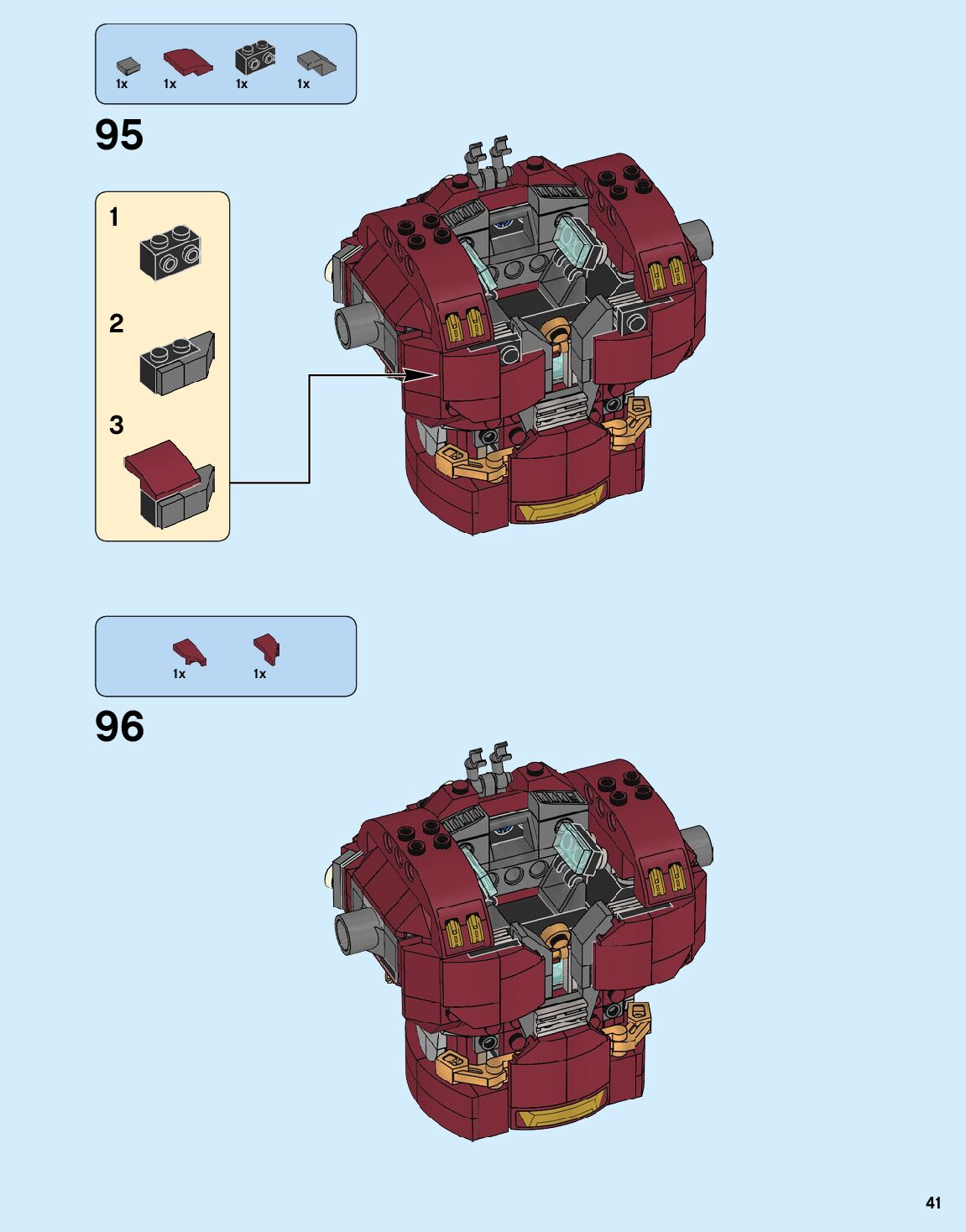 1x 1x 1x 1x

95

1

2

3

1x 1x

96

41