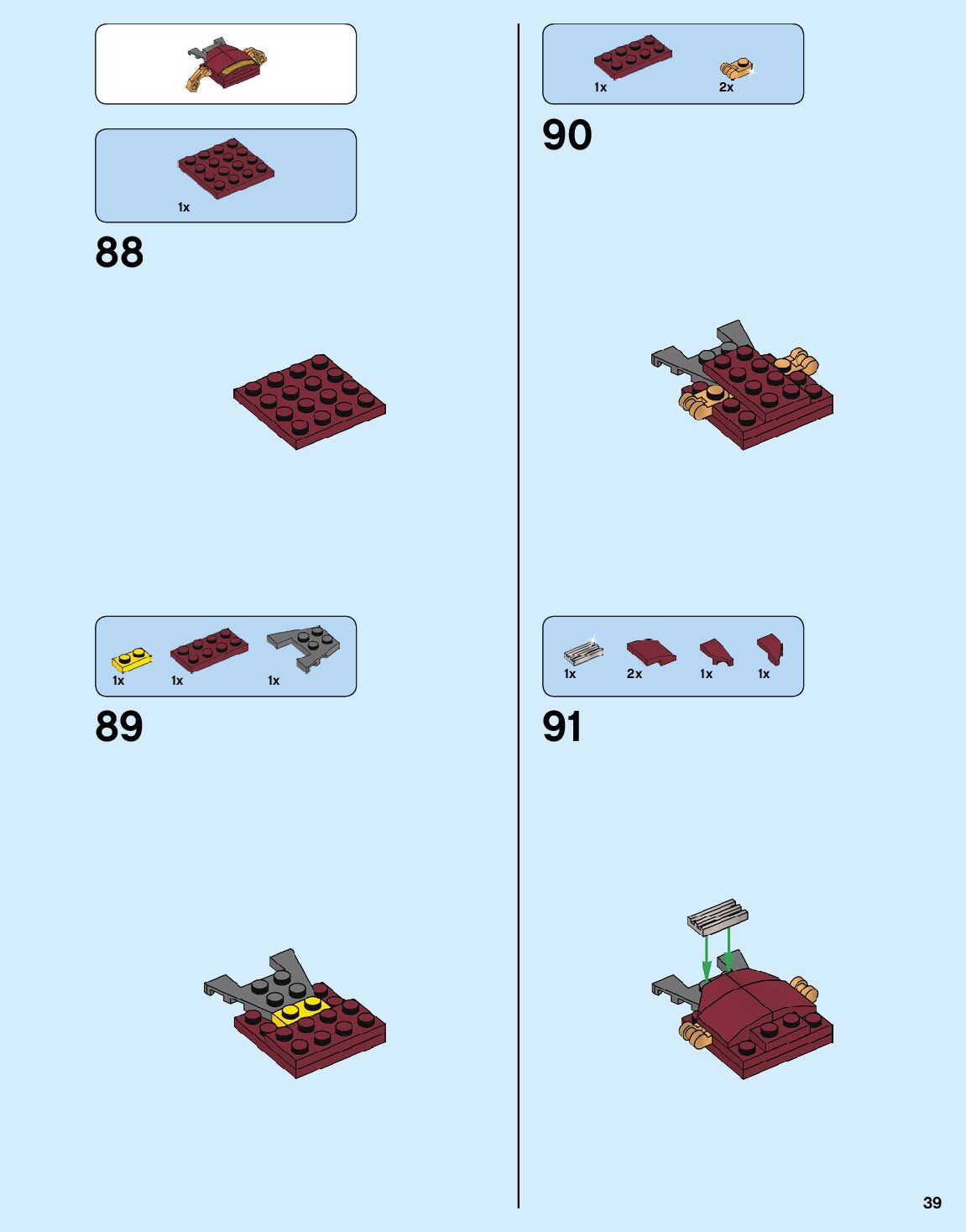 1x

88

1x 1x 1x

89

1x 2x

90

1x 2x 1x 1x

91

39