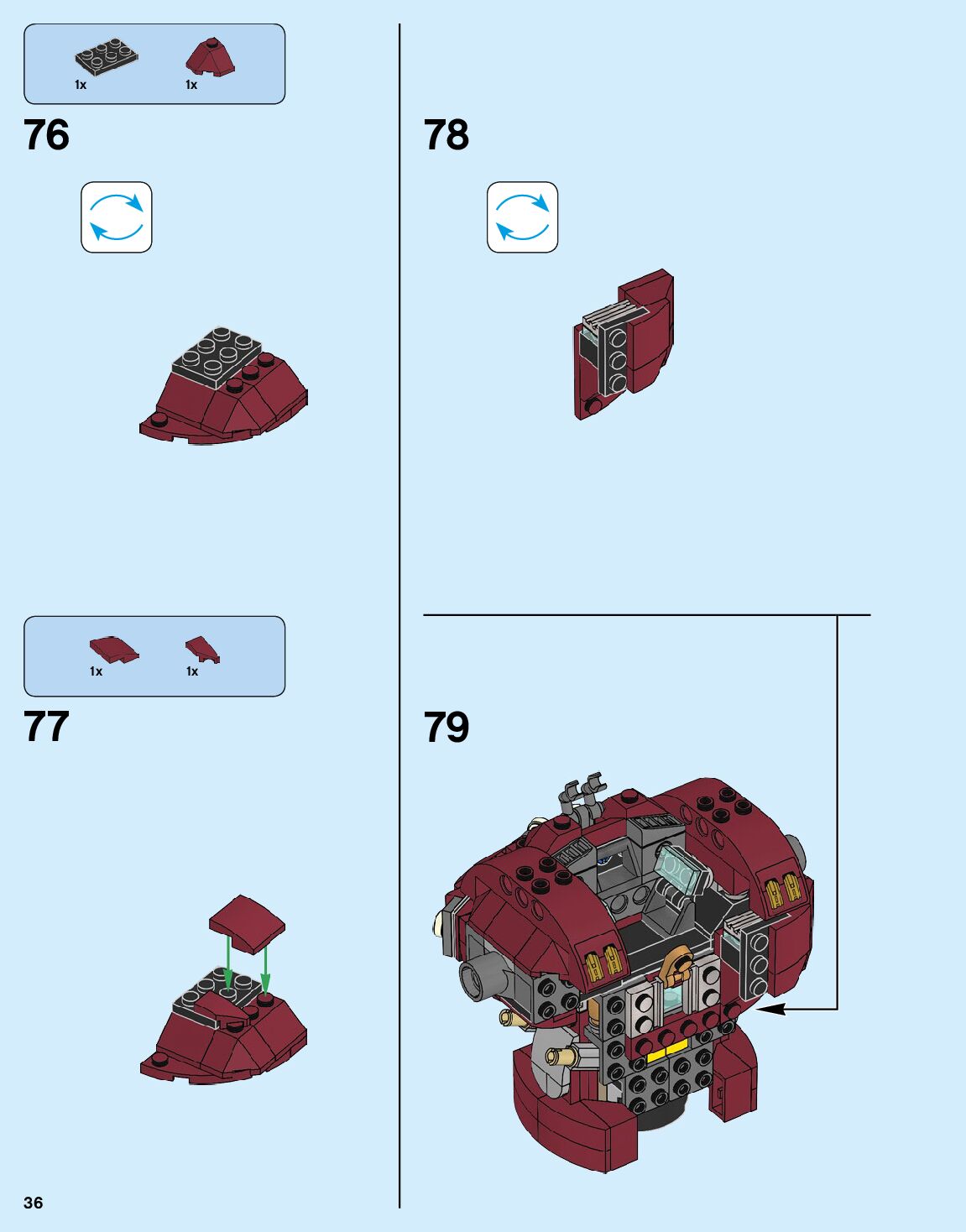 1x 1x

76

1x 1x

77

78

79

36